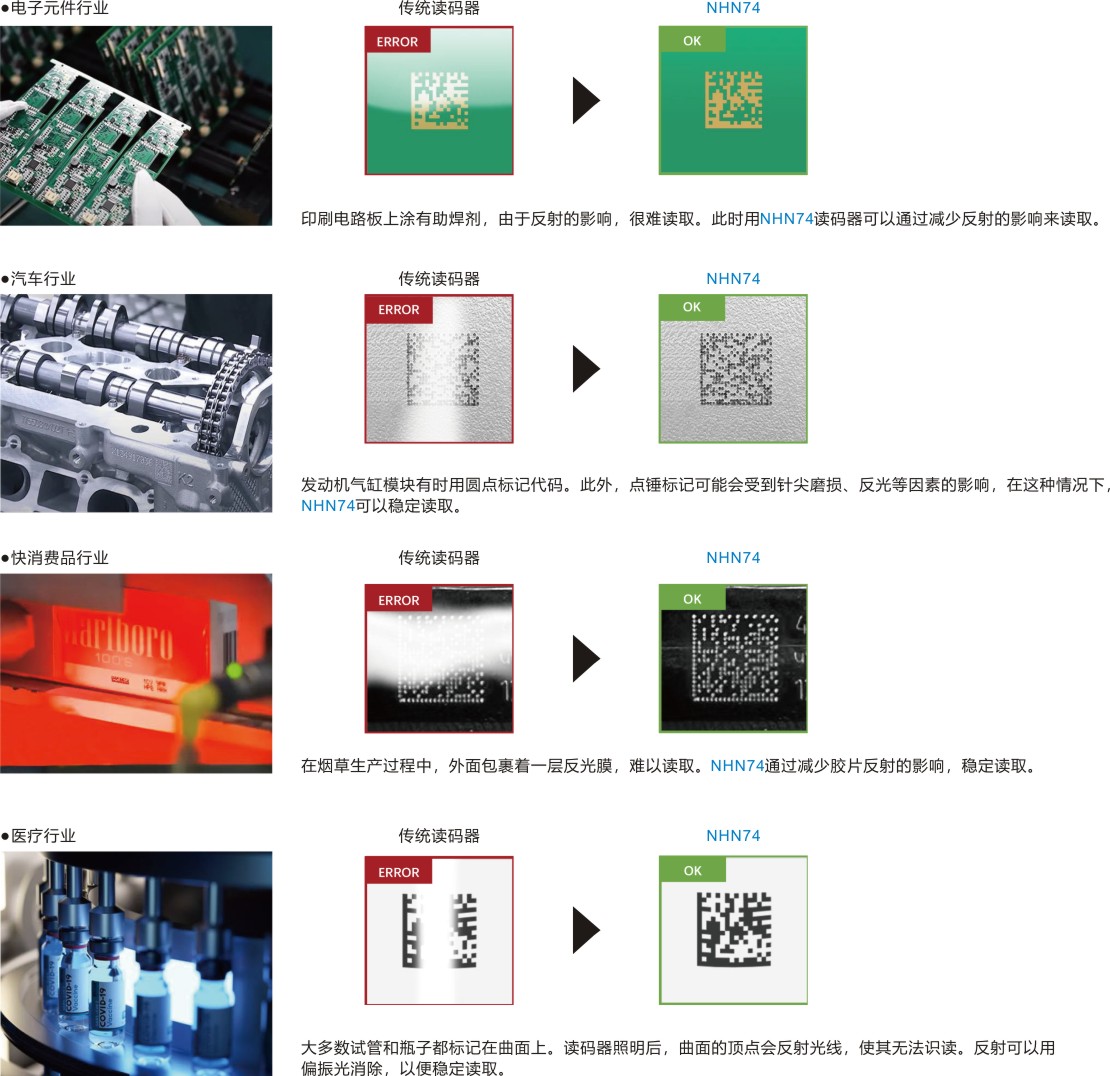 ●电子元件行业

传统读码器

ERROR

NHN74

OK

印刷电路板上涂有助焊剂，由于反射的影响，很难读取。此时用NHN74读码器可以通过减少反射的影响来读取。

●汽车行业

传统读码器

ERROR

NHN74

OK

发动机气缸模块有时用圆点标记代码。此外，点锤标记可能会受到针尖磨损、反光等因素的影响，在这种情况下，NHN74可以稳定读取。

●快消费品行业

Marlboro

100'S

传统读码器

ERROR

NHN74

OK

在烟草生产过程中，外面包裹着一层反光膜，难以读取。NHN74通过减少胶片反射的影响，稳定读取。

●医疗行业

COVID-19

传统读码器

ERROR

NHN74

OK

大多数试管和瓶子都标记在曲面上。读码器照明后，曲面的顶点会反射光线，使其无法识读。反射可以用偏振光消除，以便稳定读取。