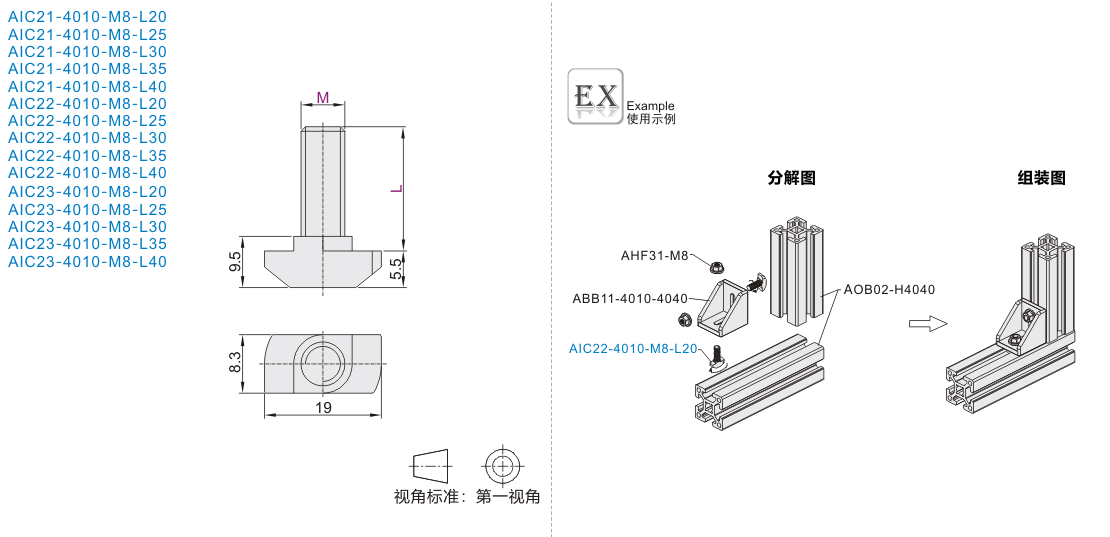 AIC21-4010-M8-L20
AIC21-4010-M8-L25
AIC21-4010-M8-L30
AIC21-4010-M8-L35
AIC21-4010-M8-L40
AIC22-4010-M8-L20
AIC22-4010-M8-L25
AIC22-4010-M8-L30
AIC22-4010-M8-L35
AIC22-4010-M8-L40
AIC23-4010-M8-L20
AIC23-4010-M8-L25
AIC23-4010-M8-L30
AIC23-4010-M8-L35
AIC23-4010-M8-L40

M
L
9.5
5.5
8.3
19

视角标准：第一视角

EX
Example
使用示例

分解图
组装图

AHF31-M8
ABB11-4010-4040
AIC22-4010-M8-L20
AOB02-H4040