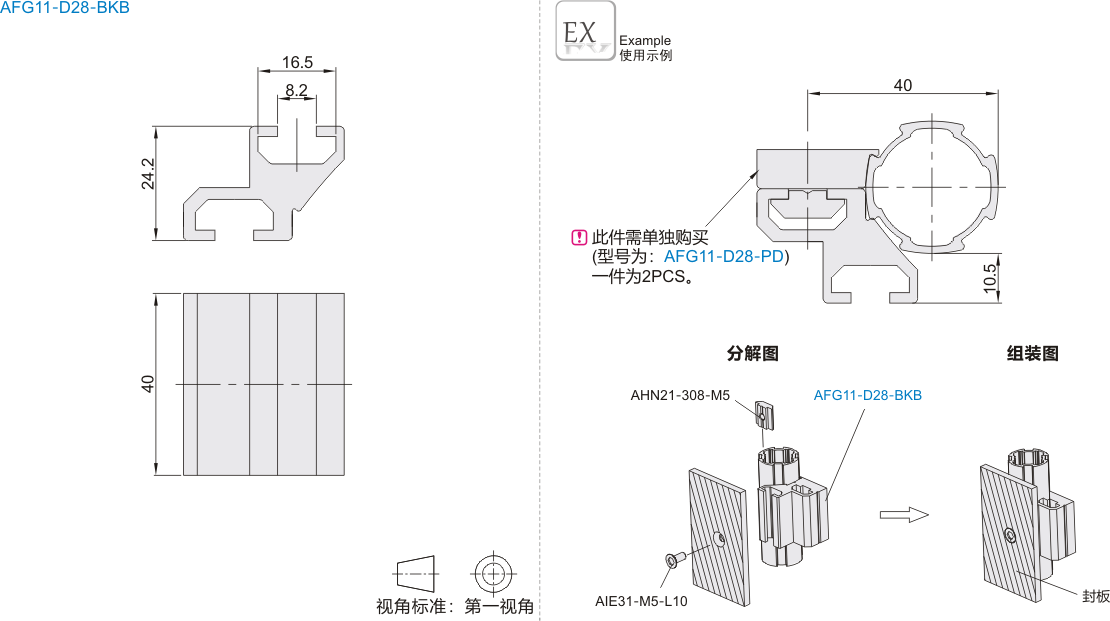 AFG11-D28-BKB

16.5
8.2
24.2
40

视角标准：第一视角

EX
Example
使用示例

40
10.5

此件需单独购买
(型号为：AFG11-D28-PD)
一件为2PCS。

分解图
组装图

AHN21-308-M5
AFG11-D28-BKB
AIE31-M5-L10
封板