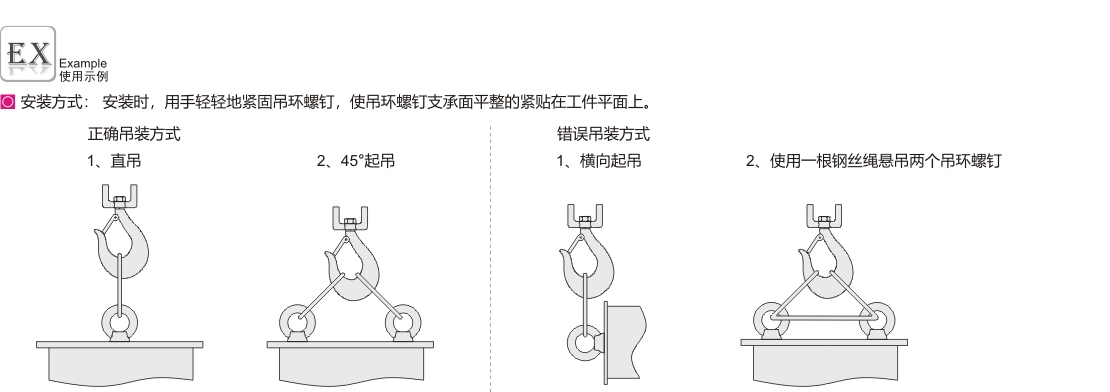 EX Example 使用示例

安装方式： 安装时，用手轻轻地紧固吊环螺钉，使吊环螺钉支承面平整的紧贴在工件平面上。

正确吊装方式

1、直吊

2、45°起吊

错误吊装方式

1、横向起吊

2、使用一根钢丝绳悬吊两个吊环螺钉