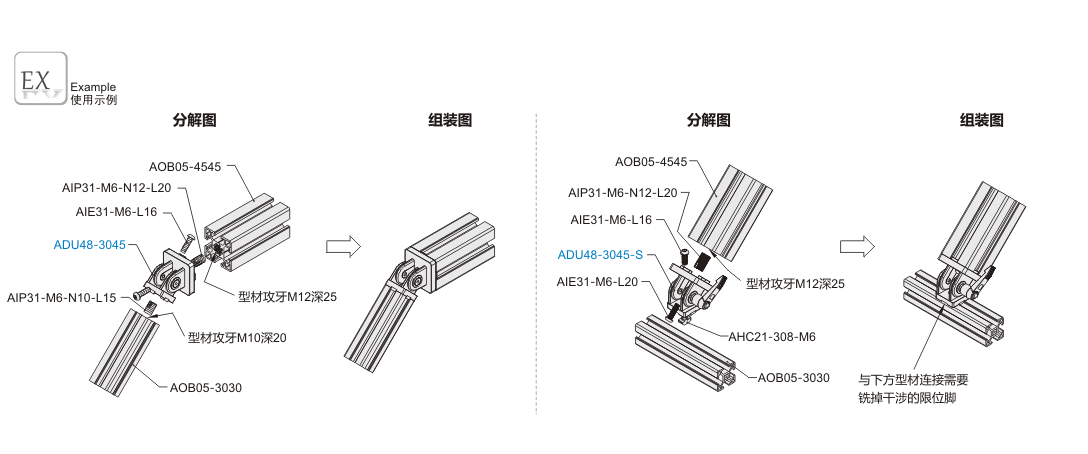 EX

Example
使用示例

分解图

组装图

AOB05-4545
AIP31-M6-N12-L20
AIE31-M6-L16
ADU48-3045
AIP31-M6-N10-L15
型材攻牙M12深25
型材攻牙M10深20
AOB05-3030

分解图

组装图

AOB05-4545
AIP31-M6-N12-L20
AIE31-M6-L16
ADU48-3045-S
AIE31-M6-L20
型材攻牙M12深25
AHC21-308-M6
AOB05-3030

与下方型材连接需要铣掉干涉的限位脚