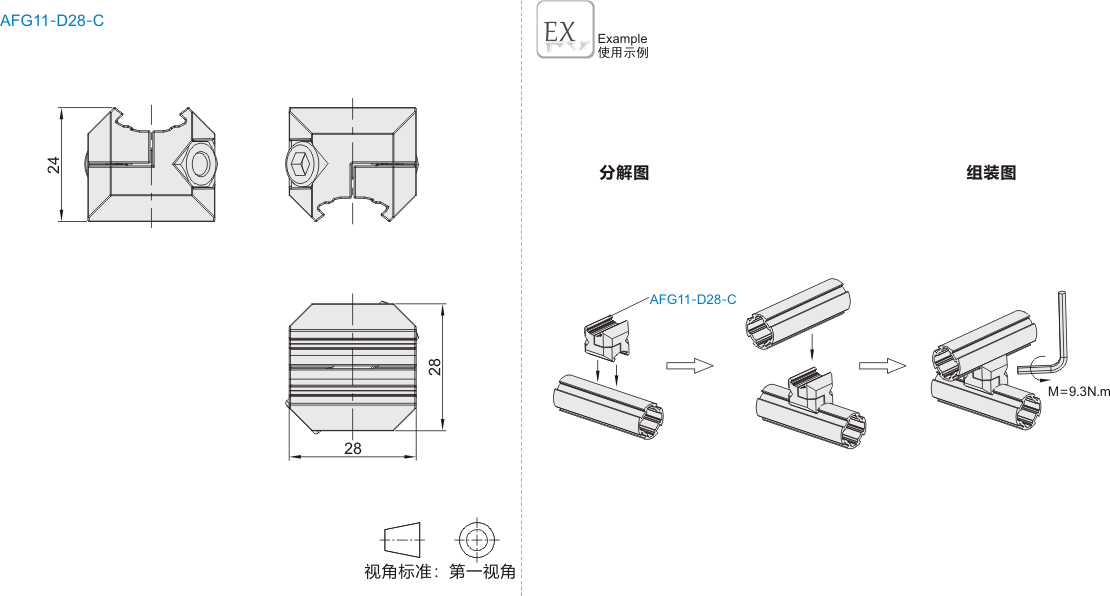 AFG11-D28-C

24

28

28

视角标准：第一视角

EX

Example
使用示例

分解图

组装图

AFG11-D28-C

M=9.3N.m