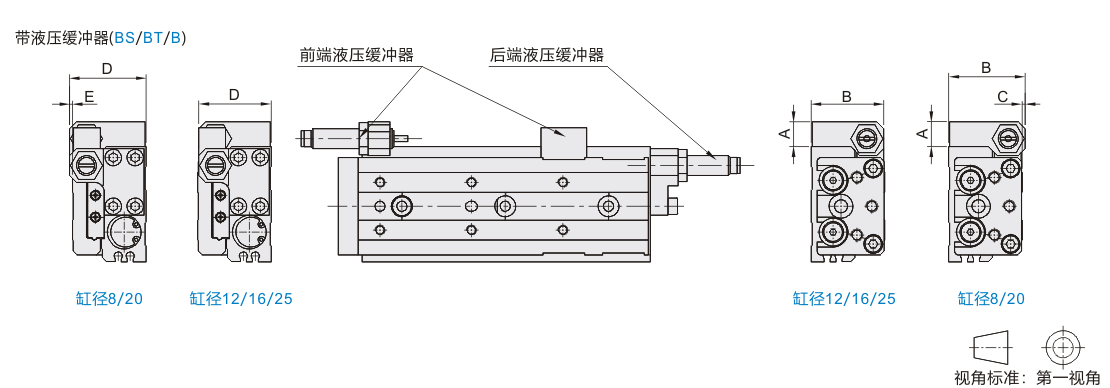 带液压缓冲器(BS/BT/B)

前端液压缓冲器

后端液压缓冲器

D
E
D
B
A
B
C
A

缸径8/20
缸径12/16/25
缸径12/16/25
缸径8/20

视角标准：第一视角