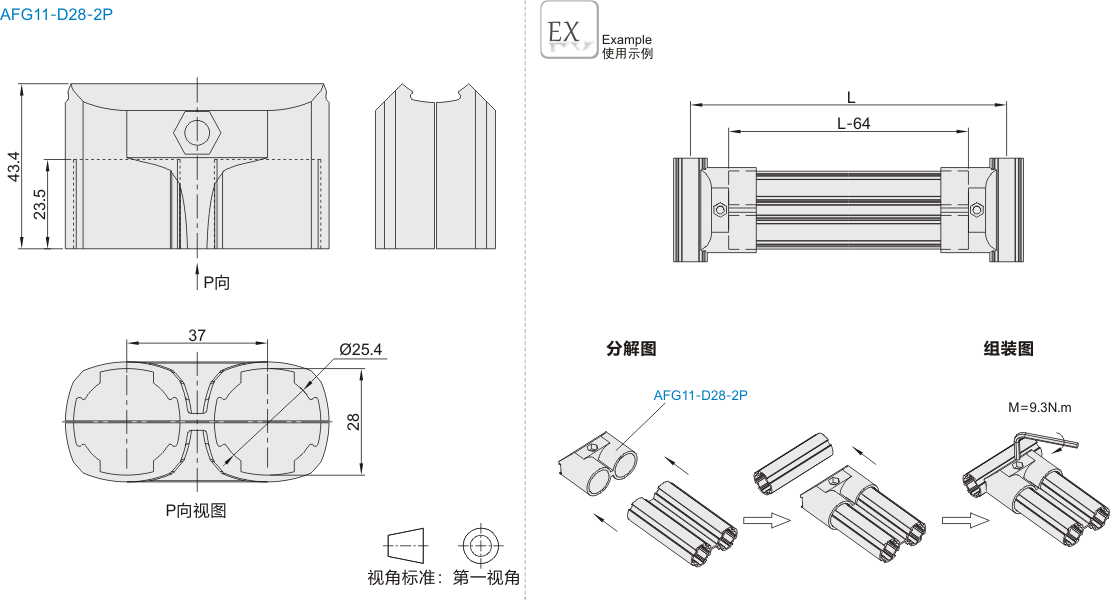 AFG11-D28-2P

43.4
23.5
P向

37
Ø25.4
28
P向视图

视角标准：第一视角

EX
Example
使用示例

L
L-64

分解图
组装图
AFG11-D28-2P
M=9.3N.m