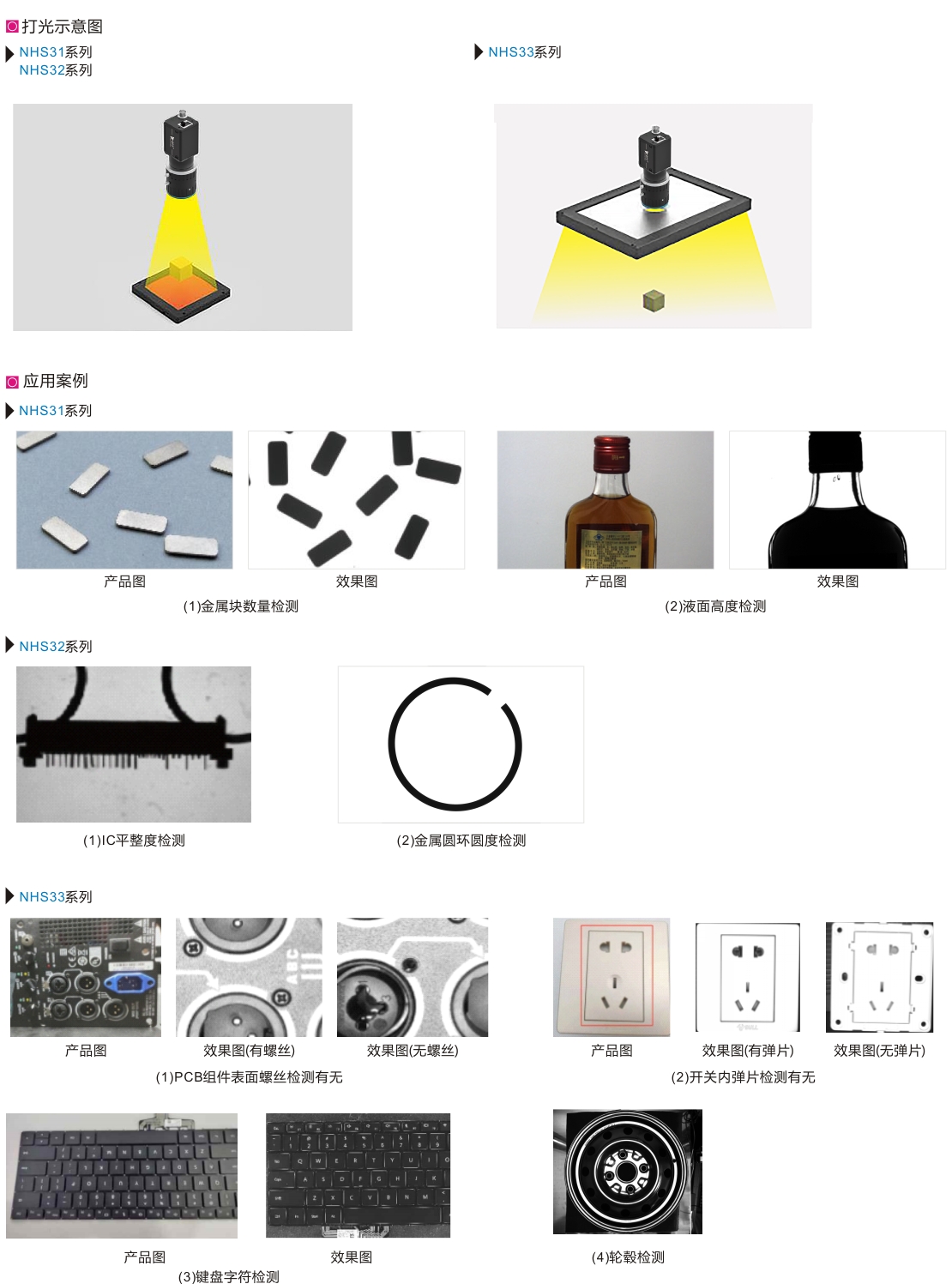 打光示意图

NHS31系列
NHS32系列

NHS33系列

应用案例

NHS31系列

产品图

效果图

(1)金属块数量检测

产品图

效果图

(2)液面高度检测

NHS32系列

(1)IC平整度检测

(2)金属圆环圆度检测

NHS33系列

产品图

效果图(有螺丝)

效果图(无螺丝)

(1)PCB组件表面螺丝检测有无

产品图

效果图(有弹片)

效果图(无弹片)

(2)开关内弹片检测有无

产品图

效果图

(3)键盘字符检测

(4)轮毂检测