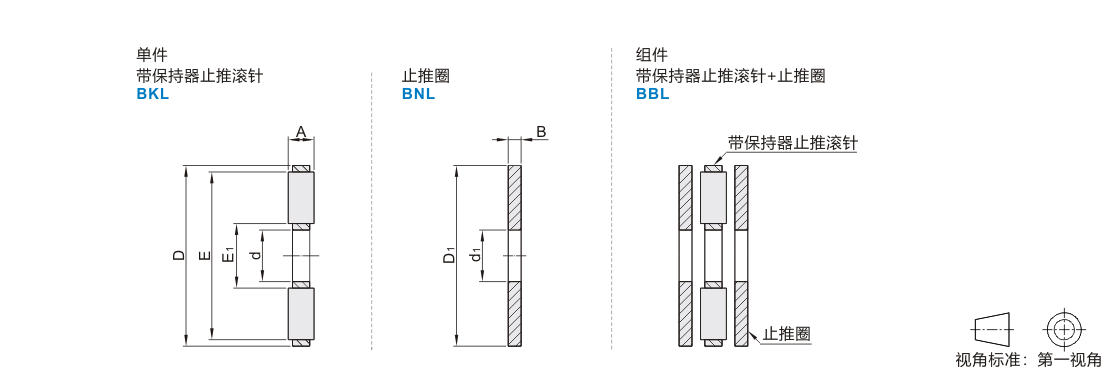 单件
带保持器止推滚针
BKL

A
D
E
$E_1$
d

止推圈
BNL

B
$D_1$
$d_1$

组件
带保持器止推滚针+止推圈
BBL

带保持器止推滚针
止推圈

视角标准：第一视角