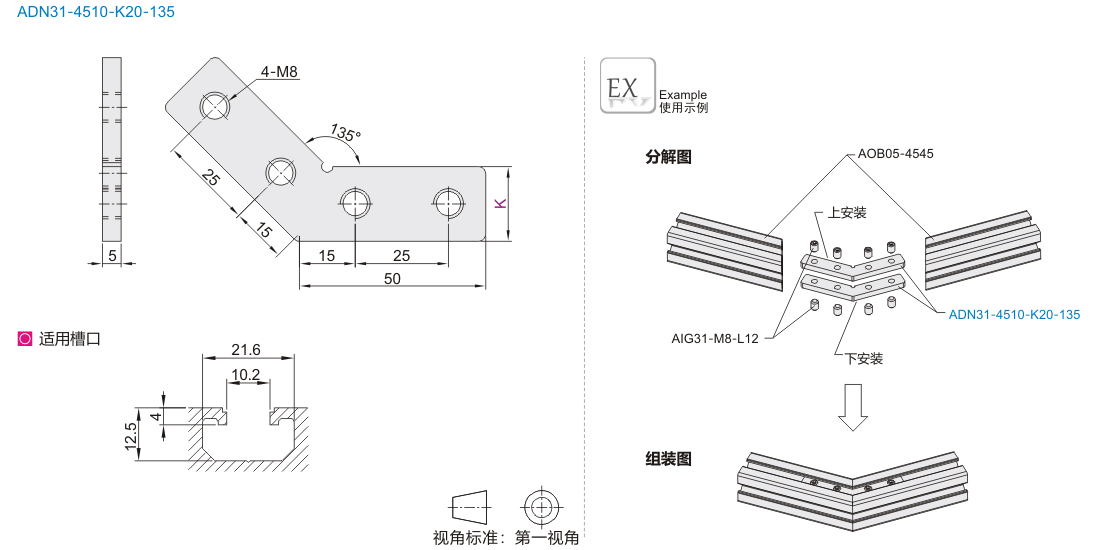 ADN31-4510-K20-135

4-M8

135°

25

15

K

5

15

25

50

适用槽口

21.6

10.2

4

12.5

视角标准：第一视角

EX

Example
使用示例

分解图

AOB05-4545

上安装

ADN31-4510-K20-135

AIG31-M8-L12

下安装

组装图