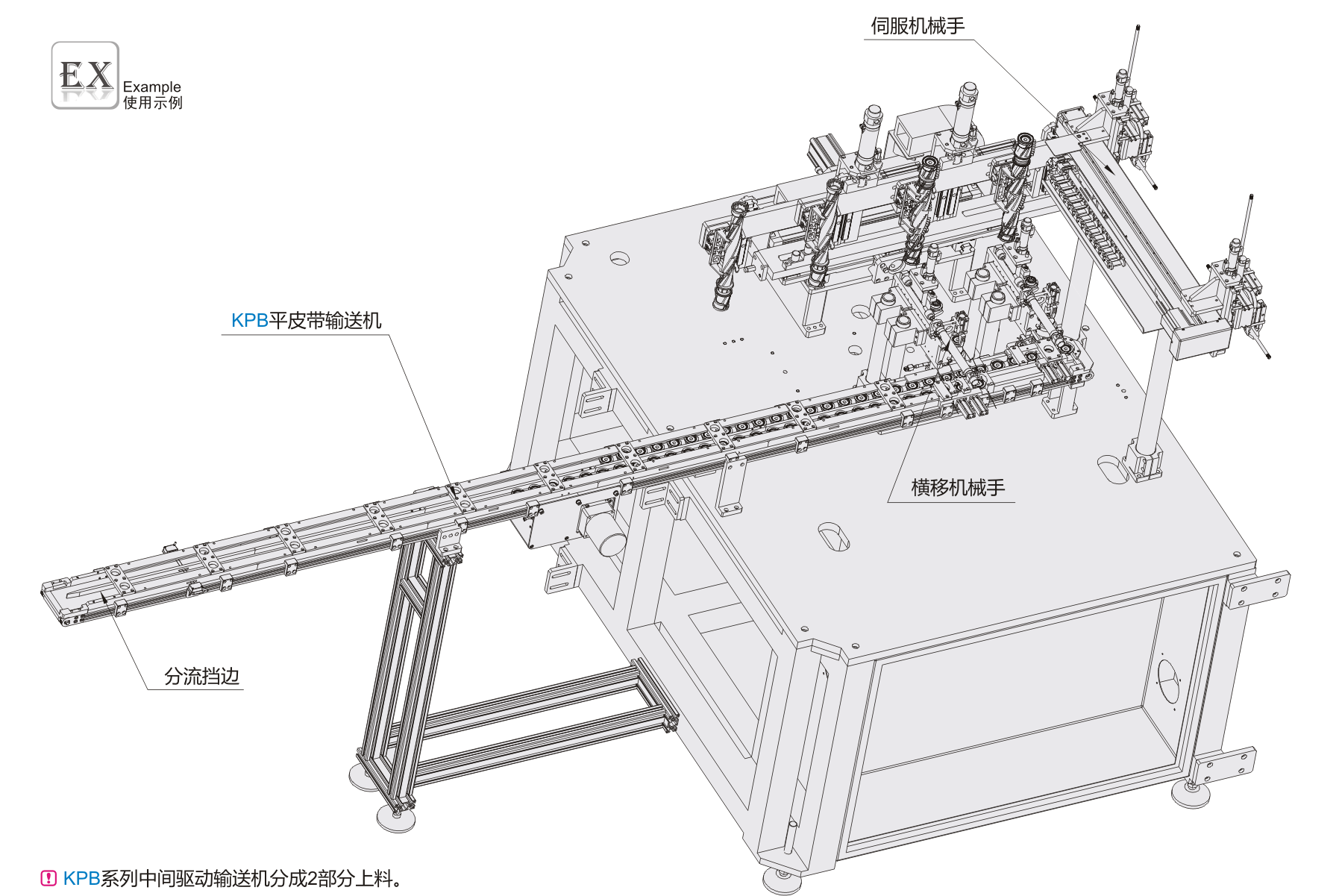 EX
Example
使用示例

伺服机械手

KPB平皮带输送机

横移机械手

分流挡边

KPB系列中间驱动输送机分成2部分上料。