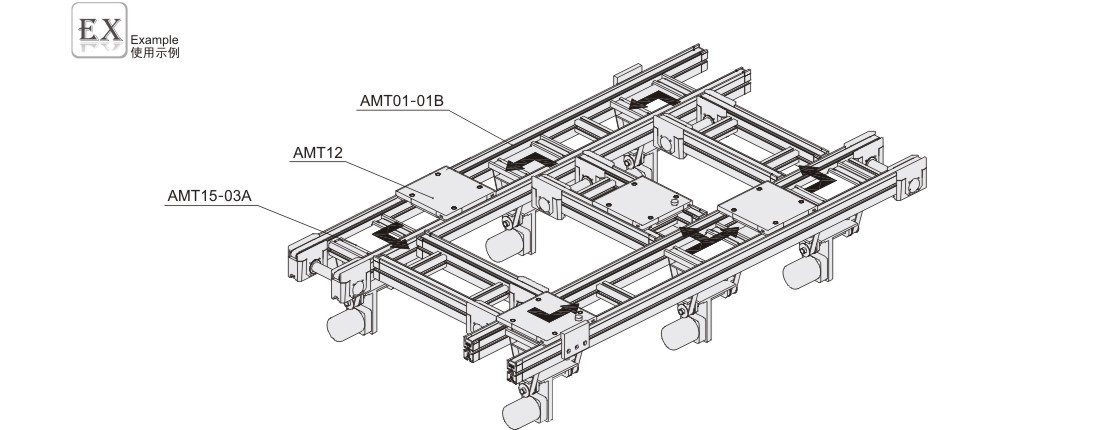 EX Example
使用示例

AMT01-01B

AMT12

AMT15-03A