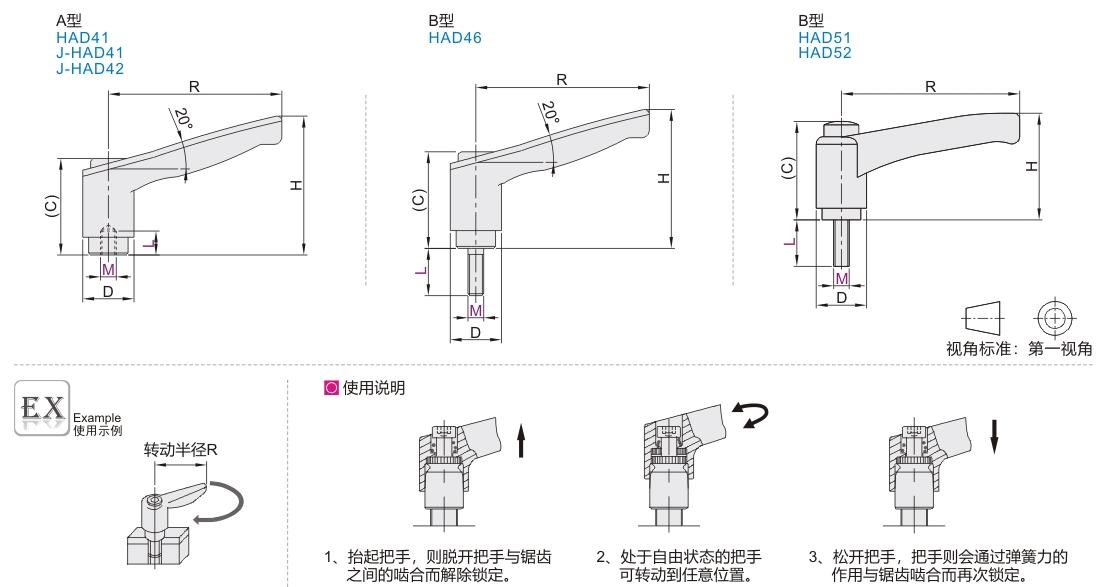 A型
HAD41
J-HAD41
J-HAD42

R
20°
(C)
H
L
M
D

B型
HAD46

R
20°
(C)
H
L
M
D

B型
HAD51
HAD52

R
(C)
H
L
M
D

视角标准：第一视角

EX
Example
使用示例

转动半径R

使用说明

1、抬起把手，则脱开把手与锯齿之间的啮合而解除锁定。

2、处于自由状态的把手可转动到任意位置。

3、松开把手，把手则会通过弹簧力的作用与锯齿啮合而再次锁定。