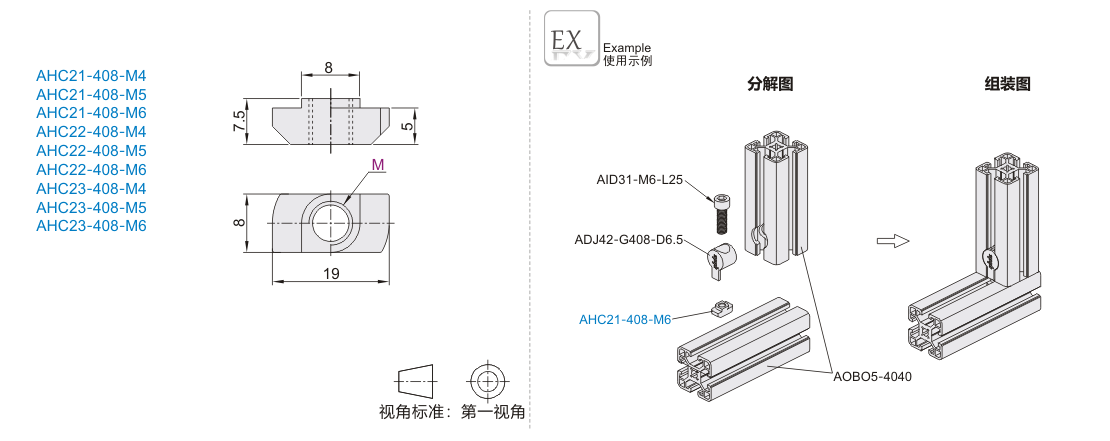 AHC21-408-M4
AHC21-408-M5
AHC21-408-M6
AHC22-408-M4
AHC22-408-M5
AHC22-408-M6
AHC23-408-M4
AHC23-408-M5
AHC23-408-M6

8
7.5
5
M
8
19

视角标准：第一视角

EX
Example
使用示例

分解图

组装图

AID31-M6-L25
ADJ42-G408-D6.5
AHC21-408-M6
AOBO5-4040