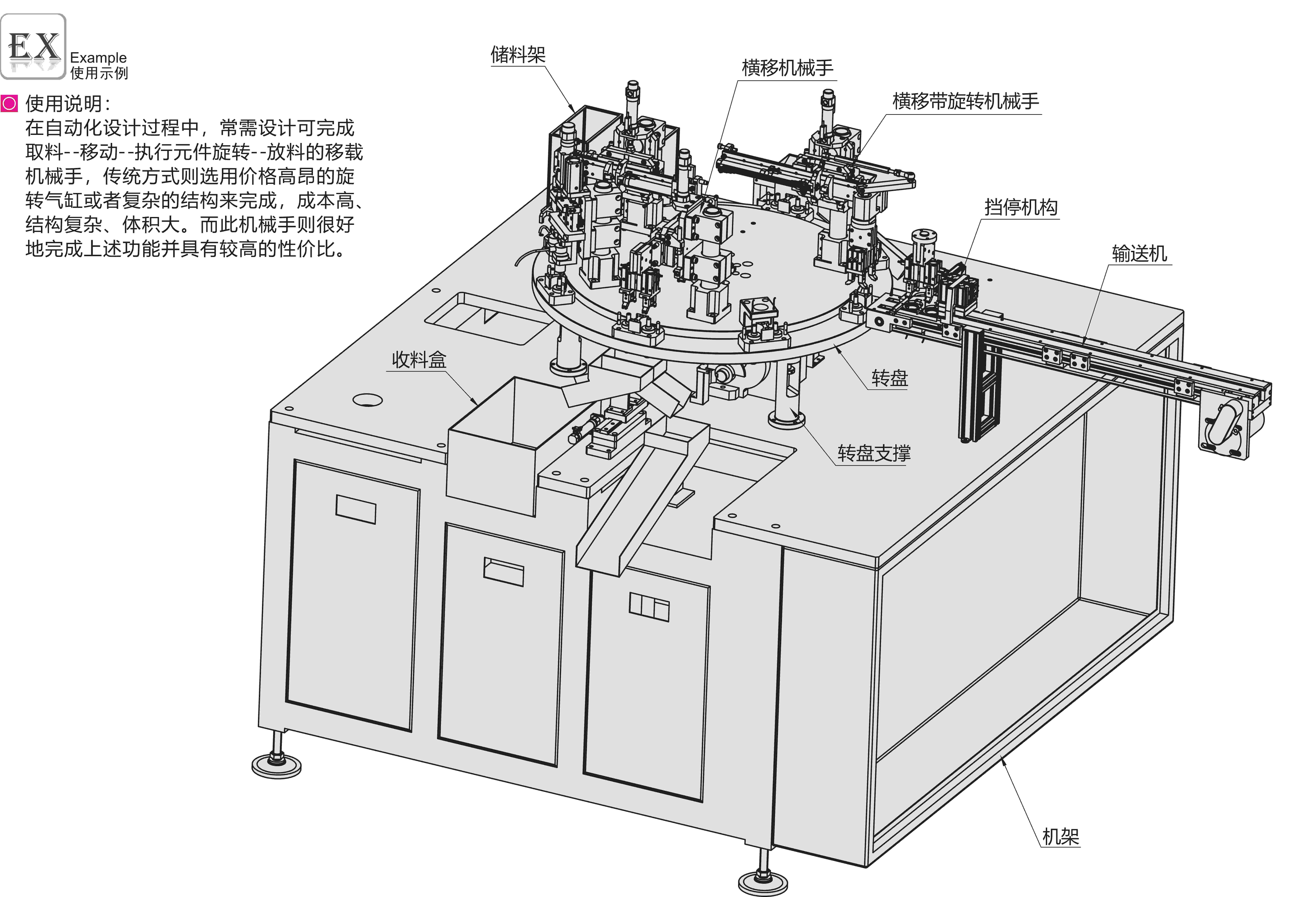 EX
Example
使用示例

使用说明:
在自动化设计过程中，常需设计可完成取料--移动--执行元件旋转--放料的移载机械手，传统方式则选用价格高昂的旋转气缸或者复杂的结构来完成，成本高、结构复杂、体积大。而此机械手则很好地完成上述功能并具有较高的性价比。

储料架
横移机械手
横移带旋转机械手
挡停机构
输送机
收料盒
转盘
转盘支撑
机架