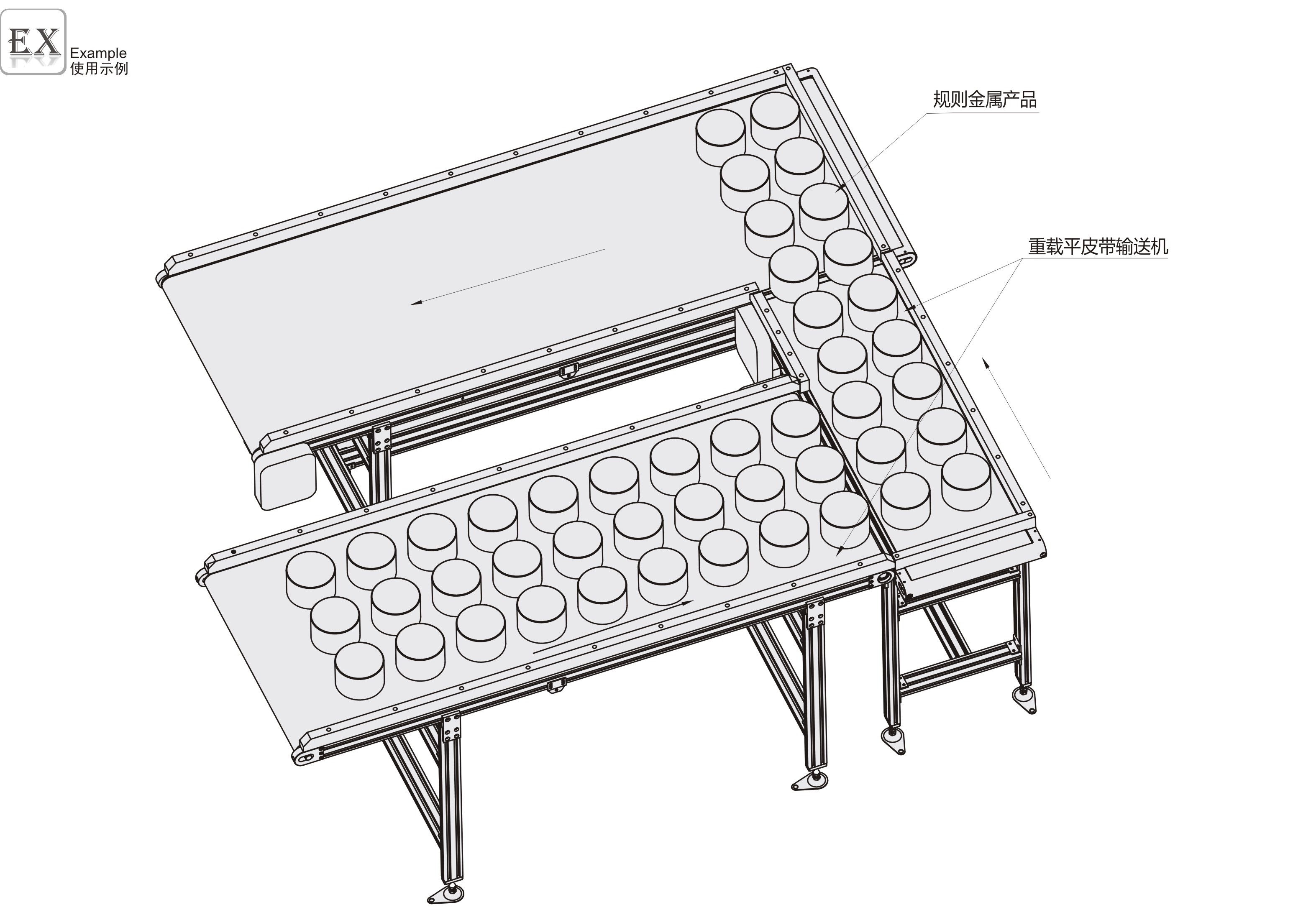 EX
Example
使用示例

规则金属产品

重载平皮带输送机