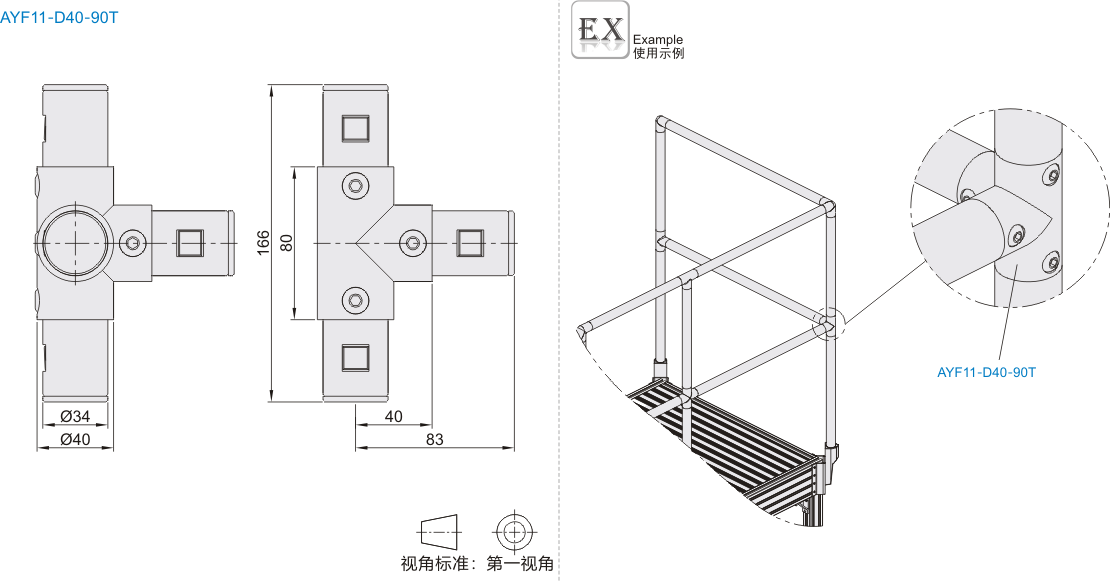 AYF11-D40-90T

166

80

Ø34

Ø40

40

83

视角标准：第一视角

EX

Example
使用示例

AYF11-D40-90T