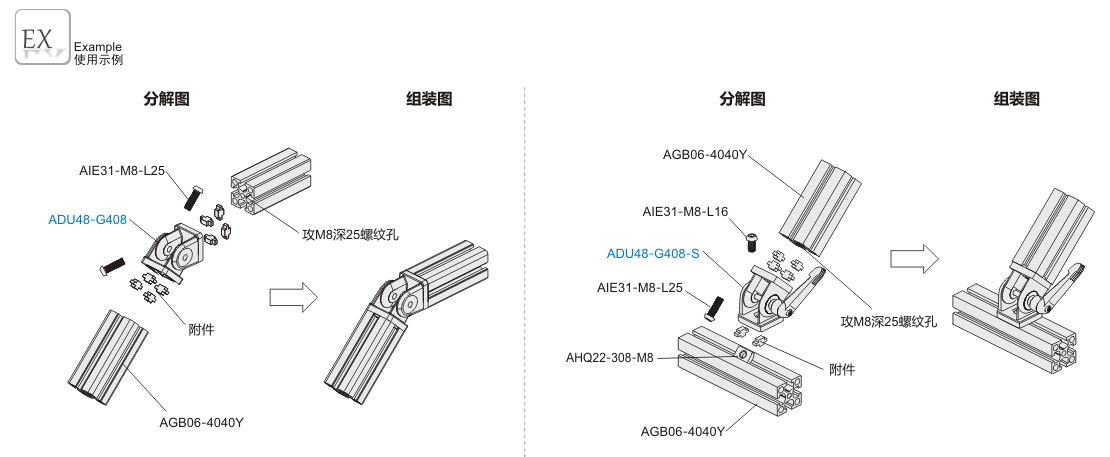 EX
Example
使用示例

分解图

组装图

AIE31-M8-L25

ADU48-G408

攻M8深25螺纹孔

附件

AGB06-4040Y

分解图

组装图

AGB06-4040Y

AIE31-M8-L16

ADU48-G408-S

AIE31-M8-L25

攻M8深25螺纹孔

AHQ22-308-M8

附件

AGB06-4040Y