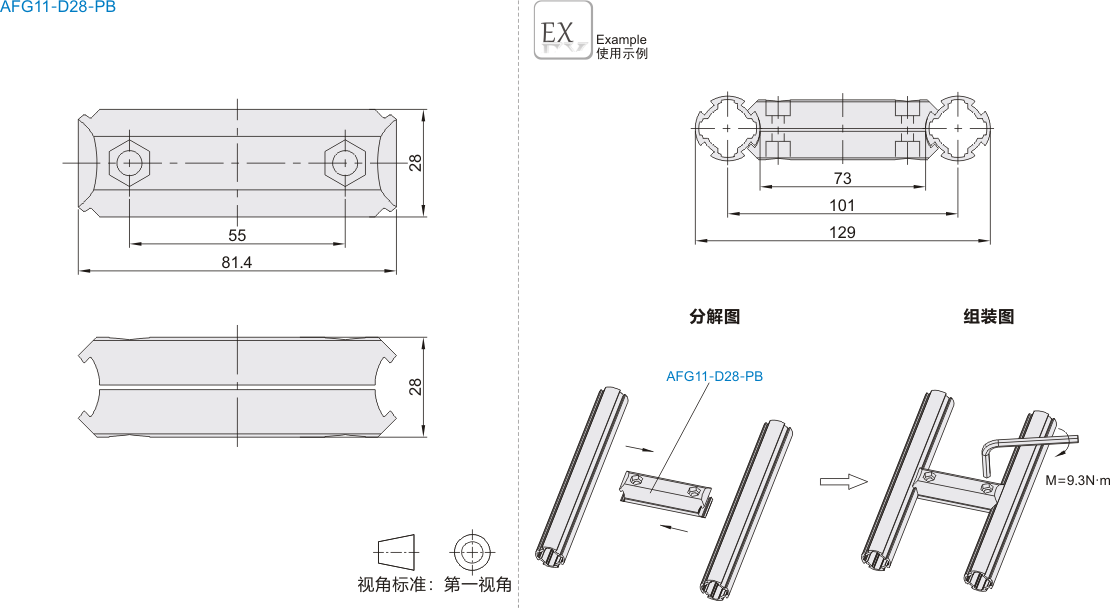 AFG11-D28-PB

28

55

81.4

28

视角标准：第一视角

EX
Example
使用示例

73

101

129

分解图

组装图

AFG11-D28-PB

M=9.3N·m