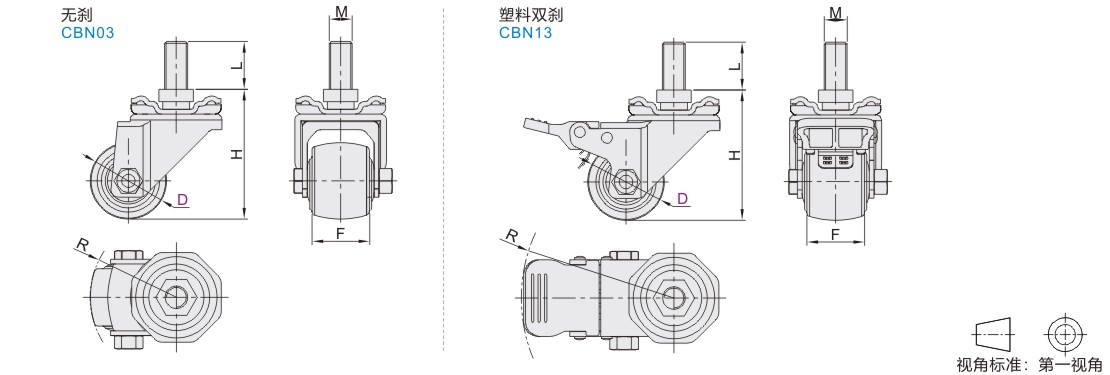 无刹
CBN03

M

L

H

D

F

R

塑料双刹
CBN13

M

L

H

D

F

R

视角标准：第一视角