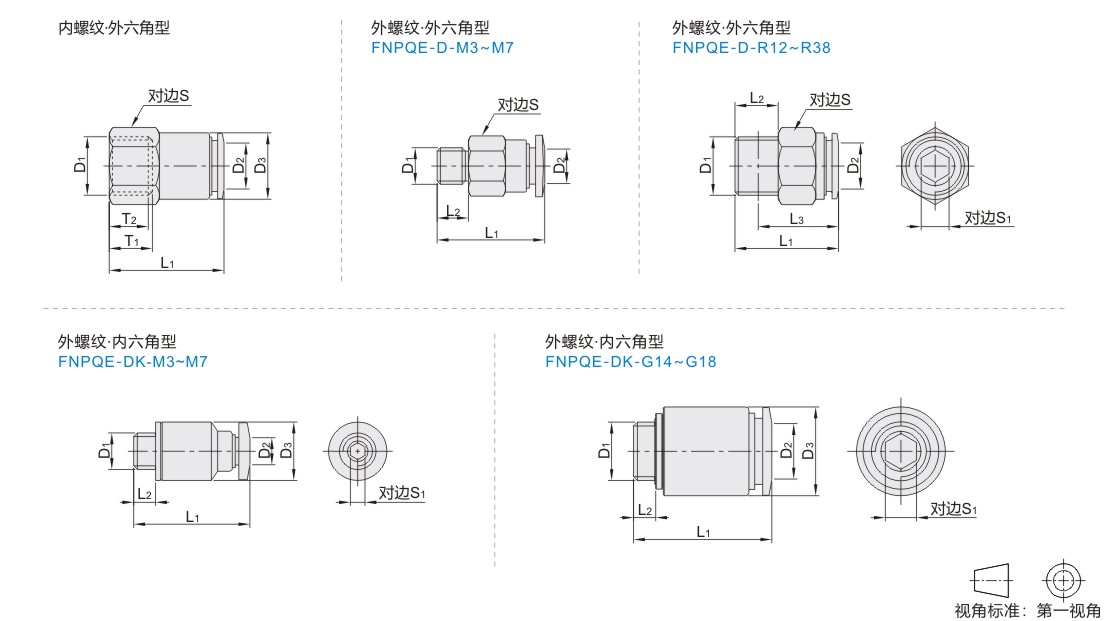 内螺纹·外六角型

对边S

$D_1$ $D_2$ $D_3$

$T_2$

$T_1$

$L_1$

外螺纹·外六角型
FNPQE-D-M3~M7

对边S

$D_1$ $D_2$

$L_2$

$L_1$

外螺纹·外六角型
FNPQE-D-R12~R38

$L_2$ 对边S

$D_1$ $D_2$

$L_3$

$L_1$

对边$S_1$

外螺纹·内六角型
FNPQE-DK-M3~M7

$D_1$ $D_2$ $D_3$

$L_2$

$L_1$

对边$S_1$

外螺纹·内六角型
FNPQE-DK-G14~G18

$D_1$ $D_2$ $D_3$

$L_2$

$L_1$

对边$S_1$

视角标准：第一视角