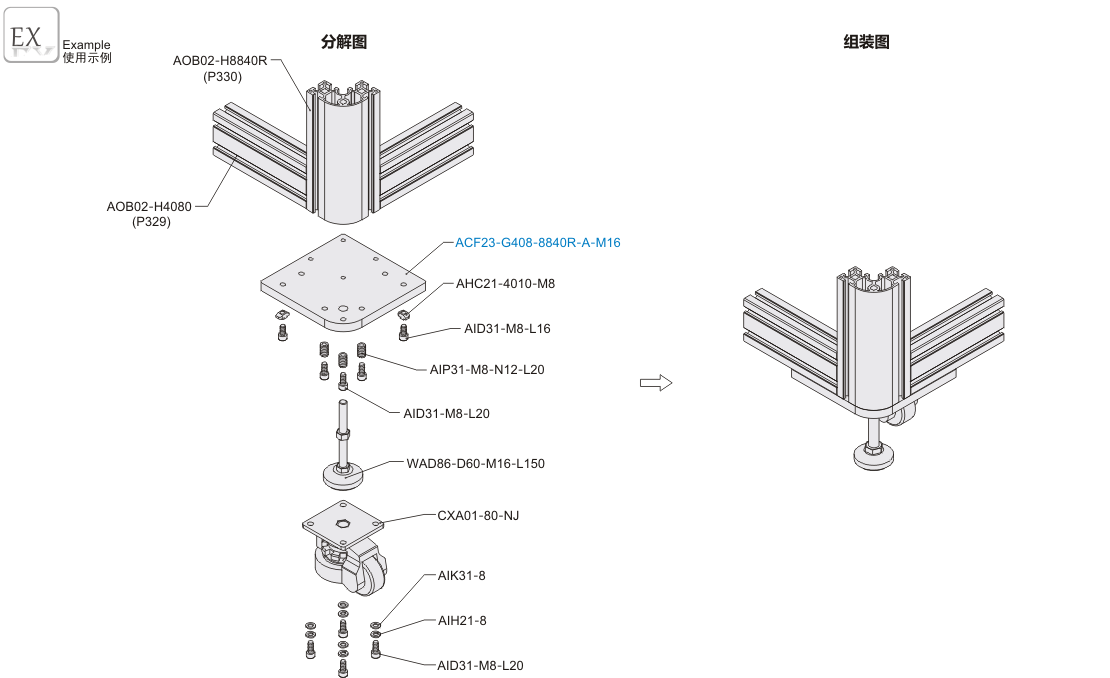 EX
Example
使用示例

分解图

组装图

AOB02-H8840R
(P330)

AOB02-H4080
(P329)

ACF23-G408-8840R-A-M16

AHC21-4010-M8

AID31-M8-L16

AIP31-M8-N12-L20

AID31-M8-L20

WAD86-D60-M16-L150

CXA01-80-NJ

AIK31-8

AIH21-8

AID31-M8-L20