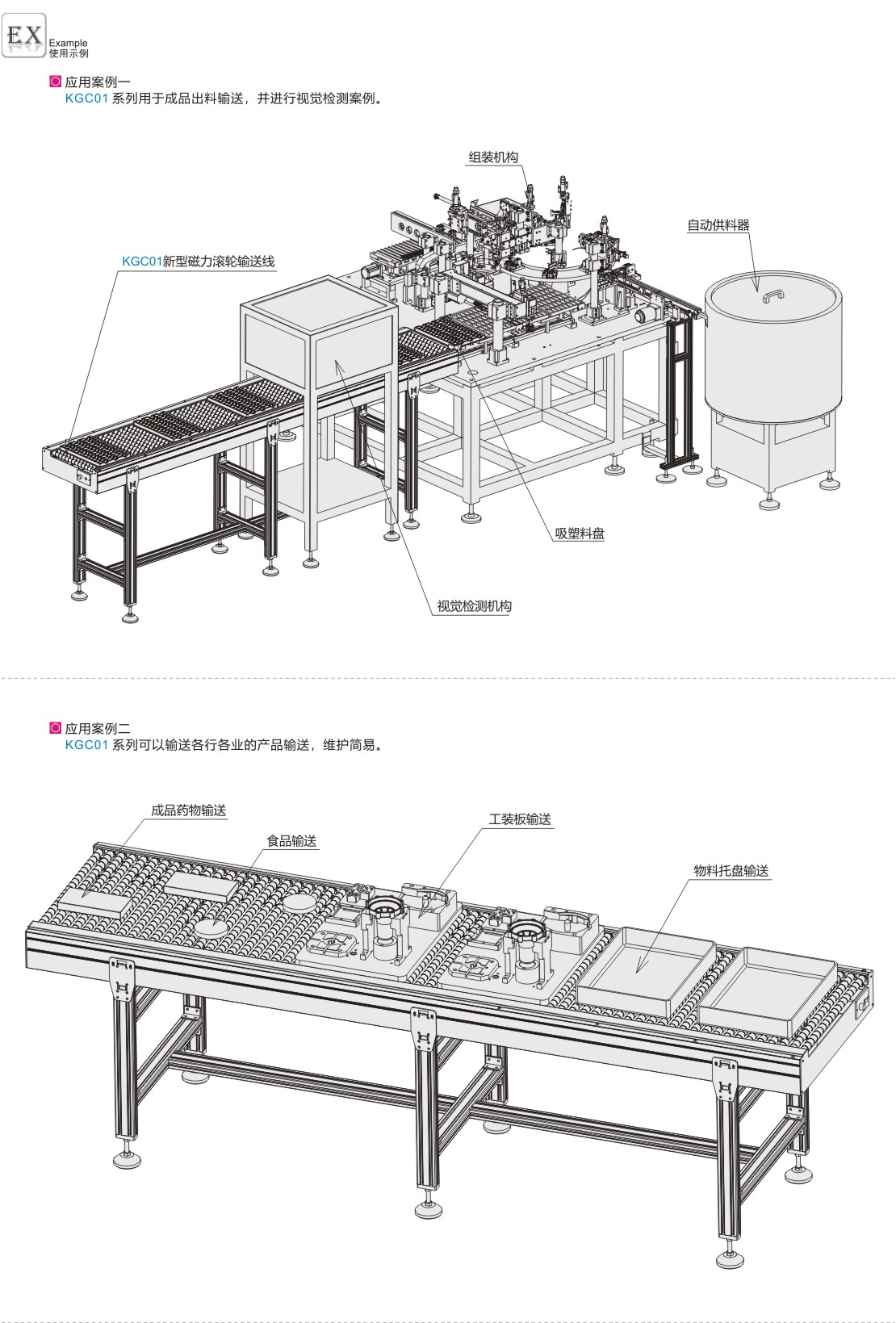 EX Example
使用示例

应用案例一
KGC01 系列用于成品出料输送，并进行视觉检测案例。

组装机构
自动供料器
KGC01新型磁力滚轮输送线
吸塑料盘
视觉检测机构

应用案例二
KGC01 系列可以输送各行各业的产品输送，维护简易。

成品药物输送
食品输送
工装板输送
物料托盘输送