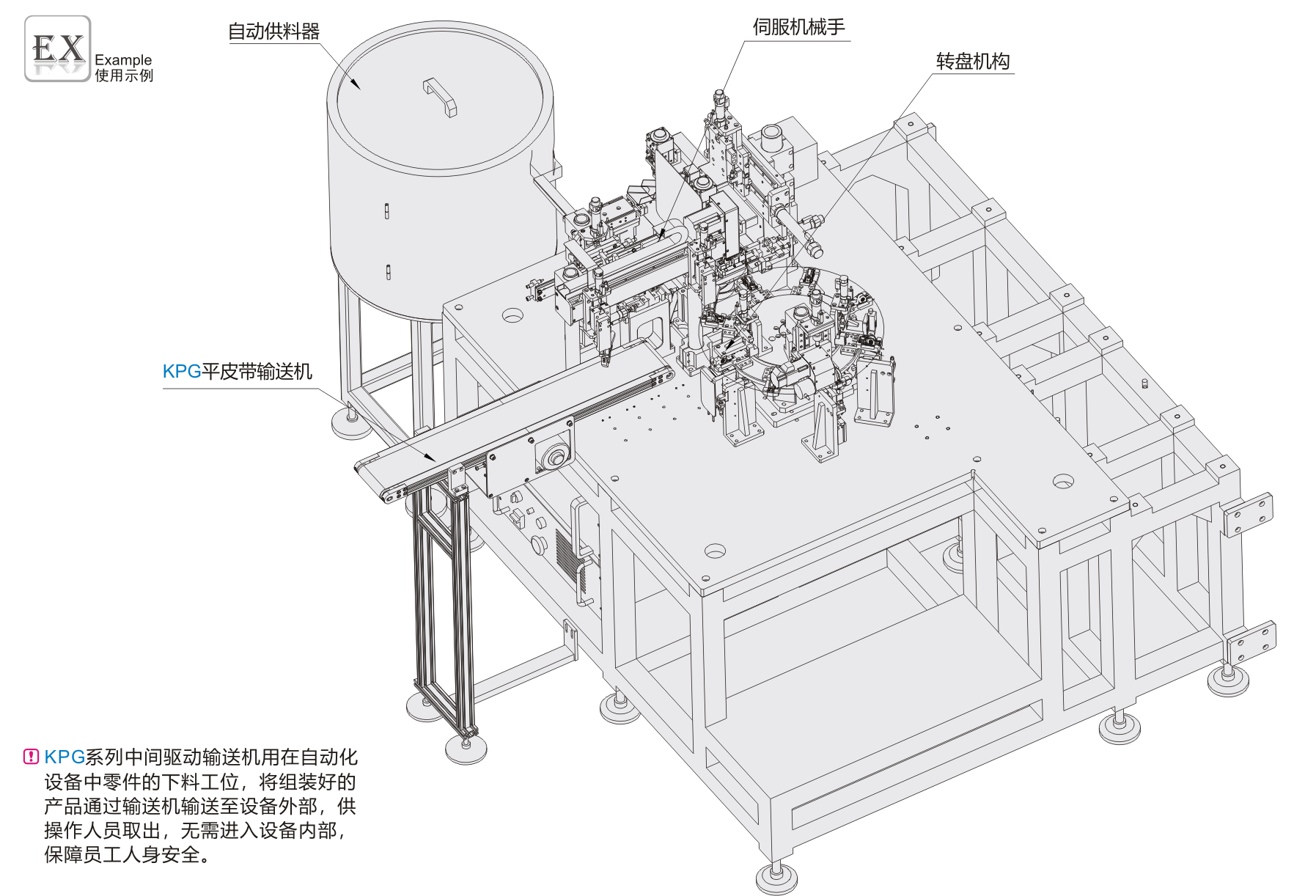 EX
Example
使用示例

自动供料器

伺服机械手

转盘机构

KPG平皮带输送机

KPG系列中间驱动输送机用在自动化设备中零件的下料工位，将组装好的产品通过输送机输送至设备外部，供操作人员取出，无需进入设备内部，保障员工人身安全。