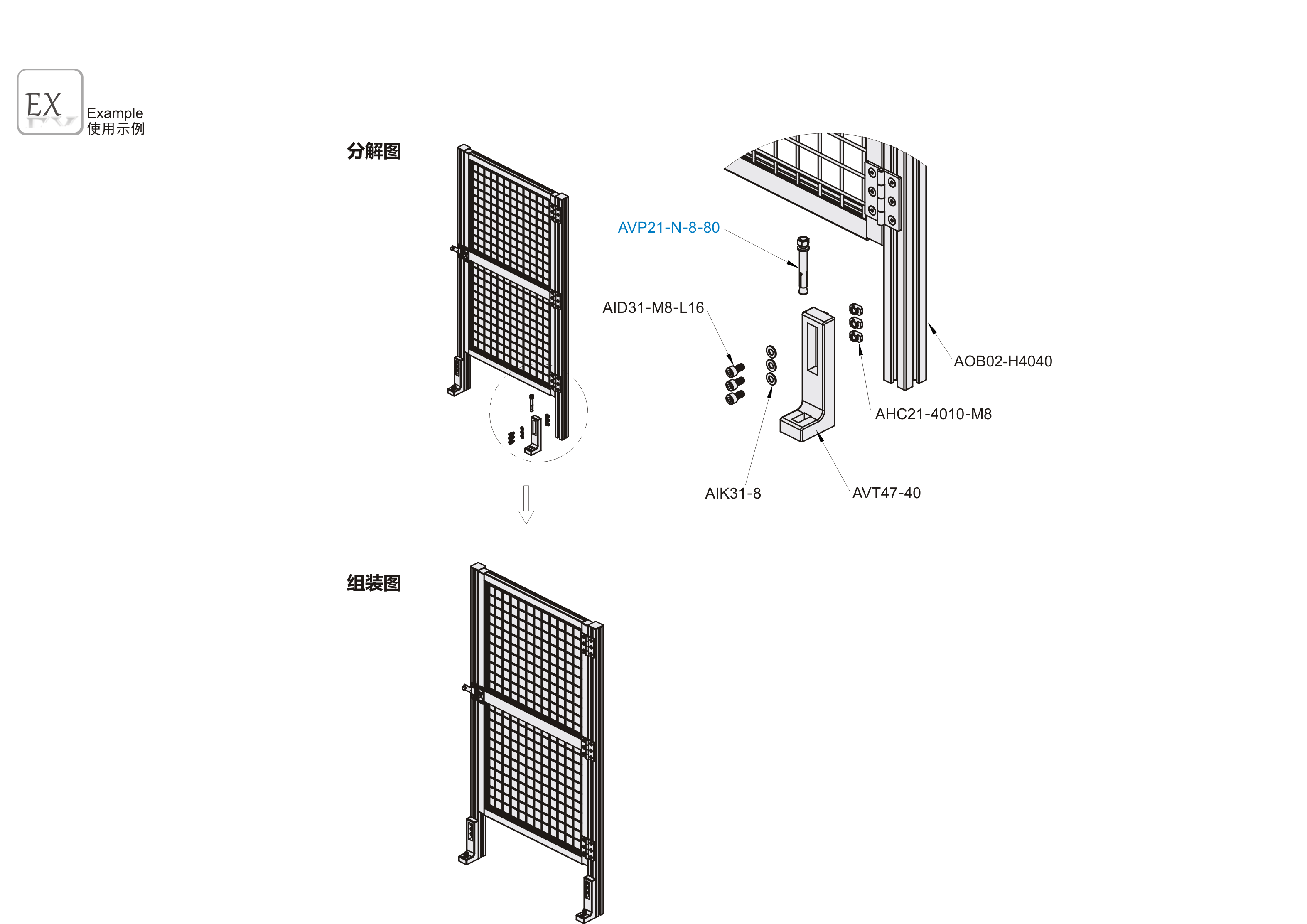 EX
Example
使用示例

分解图

AVP21-N-8-80

AID31-M8-L16

AOB02-H4040

AHC21-4010-M8

AIK31-8

AVT47-40

组装图