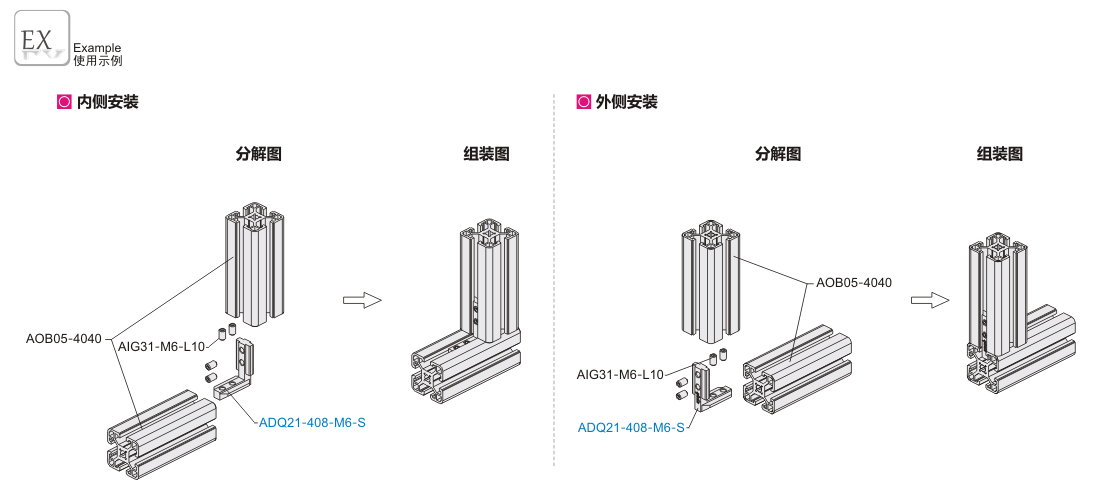 EX
Example
使用示例

内侧安装

分解图

组装图

AOB05-4040
AIG31-M6-L10
ADQ21-408-M6-S

外侧安装

分解图

组装图

AOB05-4040
AIG31-M6-L10
ADQ21-408-M6-S