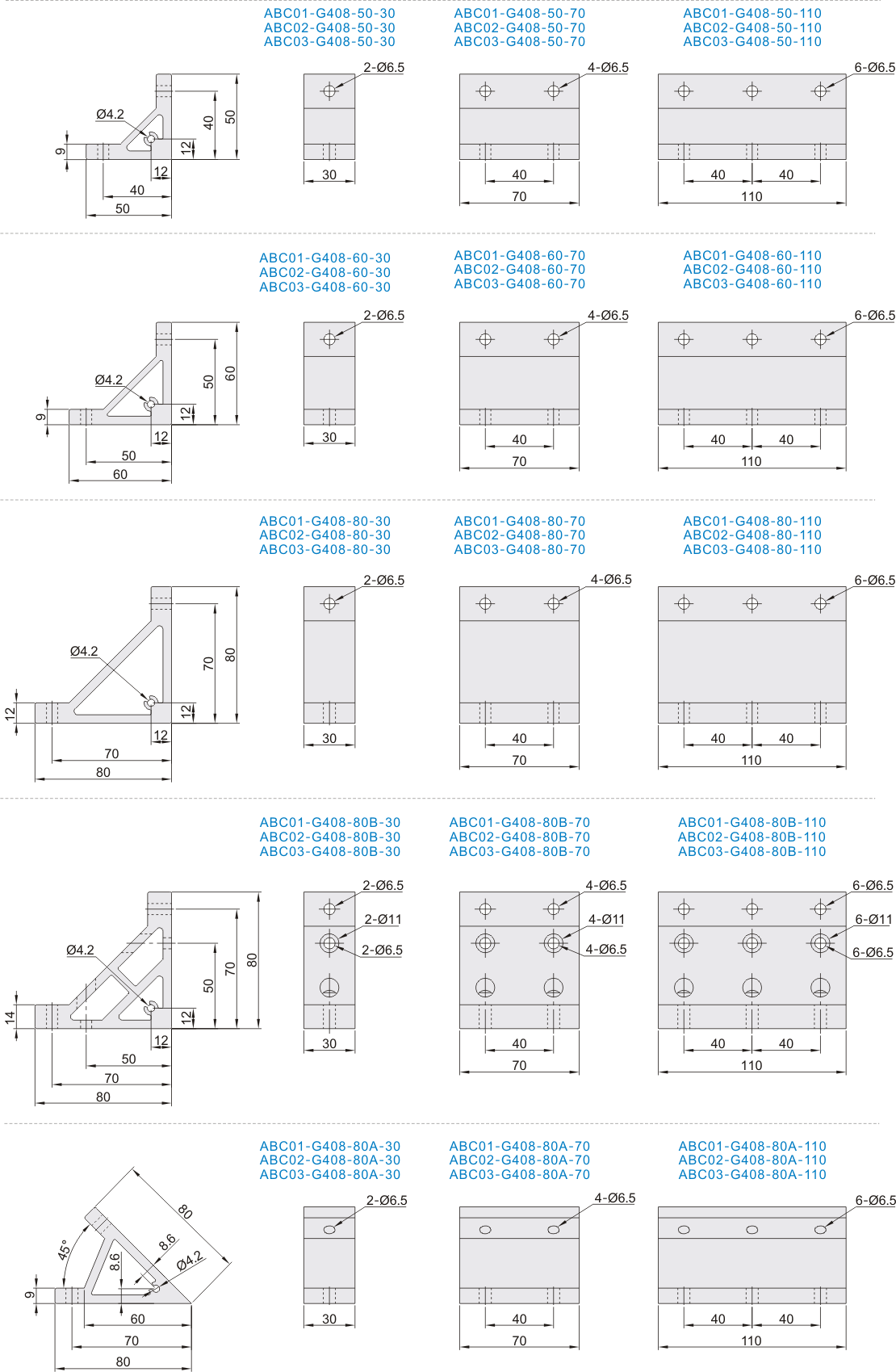 ABC01-G408-50-30
ABC02-G408-50-30
ABC03-G408-50-30

ABC01-G408-50-70
ABC02-G408-50-70
ABC03-G408-50-70

ABC01-G408-50-110
ABC02-G408-50-110
ABC03-G408-50-110

Ø4.2 9 12 40 50 12 40 50

2-Ø6.5 30

4-Ø6.5 40 70

6-Ø6.5 40 40 110

ABC01-G408-60-30
ABC02-G408-60-30
ABC03-G408-60-30

ABC01-G408-60-70
ABC02-G408-60-70
ABC03-G408-60-70

ABC01-G408-60-110
ABC02-G408-60-110
ABC03-G408-60-110

Ø4.2 9 12 50 60 12 50 60

2-Ø6.5 30

4-Ø6.5 40 70

6-Ø6.5 40 40 110

ABC01-G408-80-30
ABC02-G408-80-30
ABC03-G408-80-30

ABC01-G408-80-70
ABC02-G408-80-70
ABC03-G408-80-70

ABC01-G408-80-110
ABC02-G408-80-110
ABC03-G408-80-110

Ø4.2 12 12 70 80 12 70 80

2-Ø6.5 30

4-Ø6.5 40 70

6-Ø6.5 40 40 110

ABC01-G408-80B-30
ABC02-G408-80B-30
ABC03-G408-80B-30

ABC01-G408-80B-70
ABC02-G408-80B-70
ABC03-G408-80B-70

ABC01-G408-80B-110
ABC02-G408-80B-110
ABC03-G408-80B-110

Ø4.2 14 12 50 70 80 12 50 70 80

2-Ø6.5 2-Ø11 2-Ø6.5 30

4-Ø6.5 4-Ø11 4-Ø6.5 40 70

6-Ø6.5 6-Ø11 6-Ø6.5 40 40 110

ABC01-G408-80A-30
ABC02-G408-80A-30
ABC03-G408-80A-30

ABC01-G408-80A-70
ABC02-G408-80A-70
ABC03-G408-80A-70

ABC01-G408-80A-110
ABC02-G408-80A-110
ABC03-G408-80A-110

80 45° 8.6 8.6 Ø4.2 9 60 70 80

2-Ø6.5 30

4-Ø6.5 40 70

6-Ø6.5 40 40 110