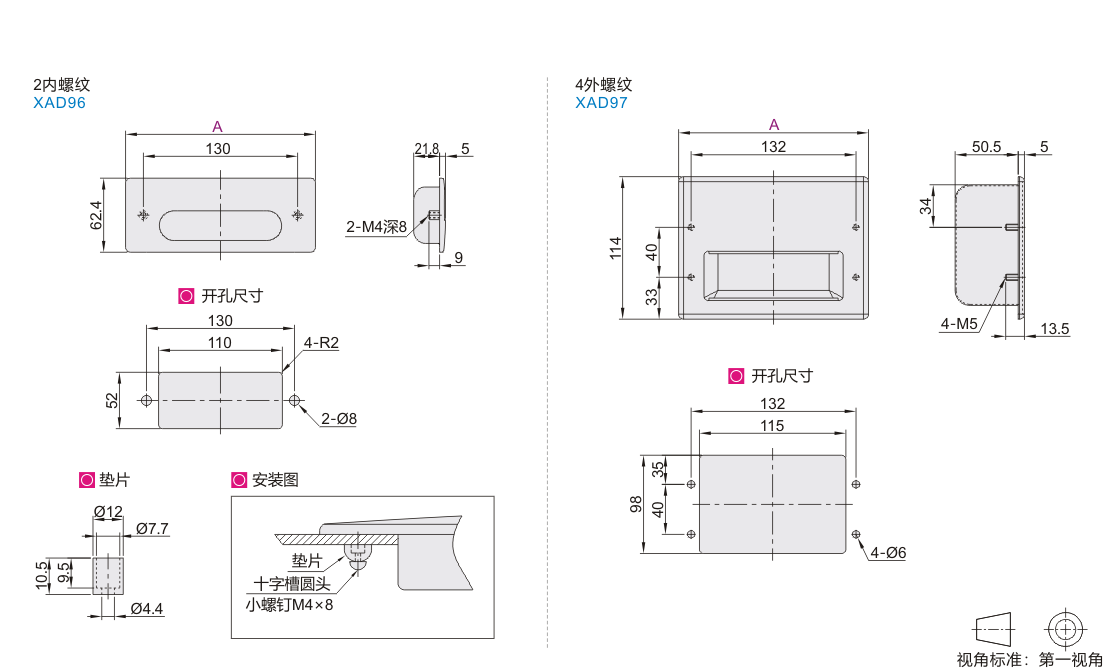 2内螺纹
XAD96

A
130
62.4
21.8
5
2-M4深8
9

开孔尺寸
130
110
4-R2
52
2-Ø8

垫片
Ø12
Ø7.7
10.5
9.5
Ø4.4

安装图
垫片
十字槽圆头
小螺钉M4×8

4外螺纹
XAD97

A
132
114
40
33
50.5
5
34
4-M5
13.5

开孔尺寸
132
115
35
98
40
4-Ø6

视角标准：第一视角