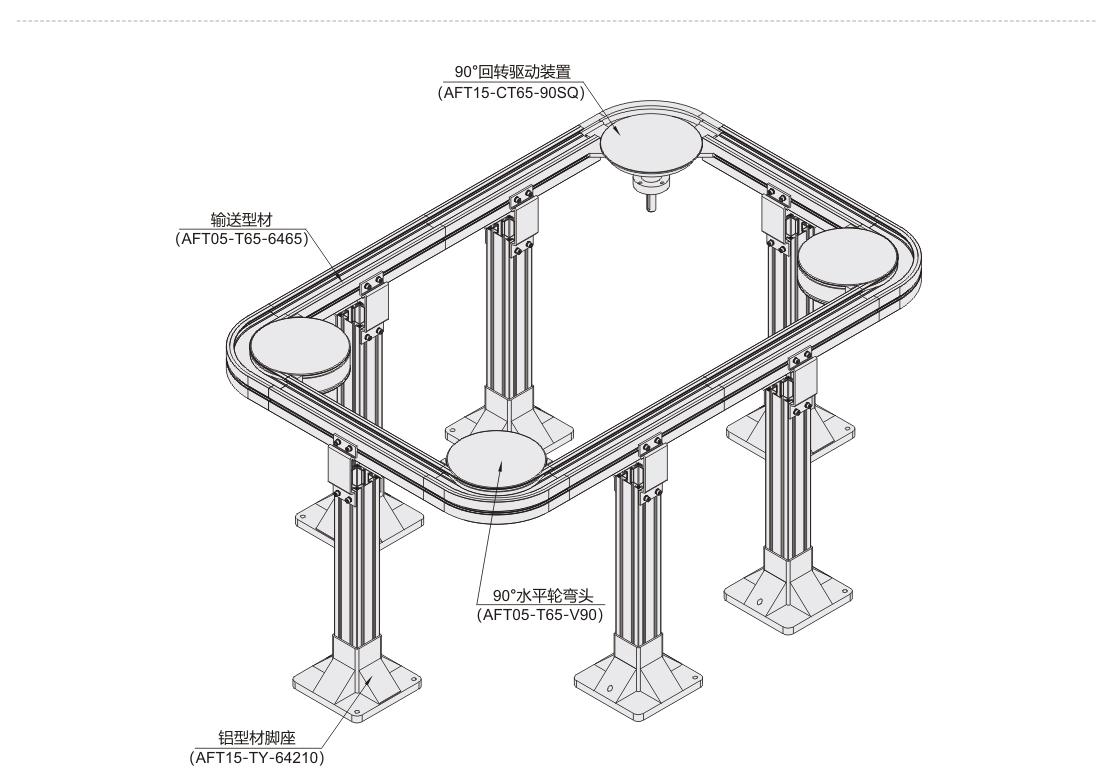 90°回转驱动装置
(AFT15-CT65-90SQ)

输送型材
(AFT05-T65-6465)

90°水平轮弯头
(AFT05-T65-V90)

铝型材脚座
(AFT15-TY-64210)