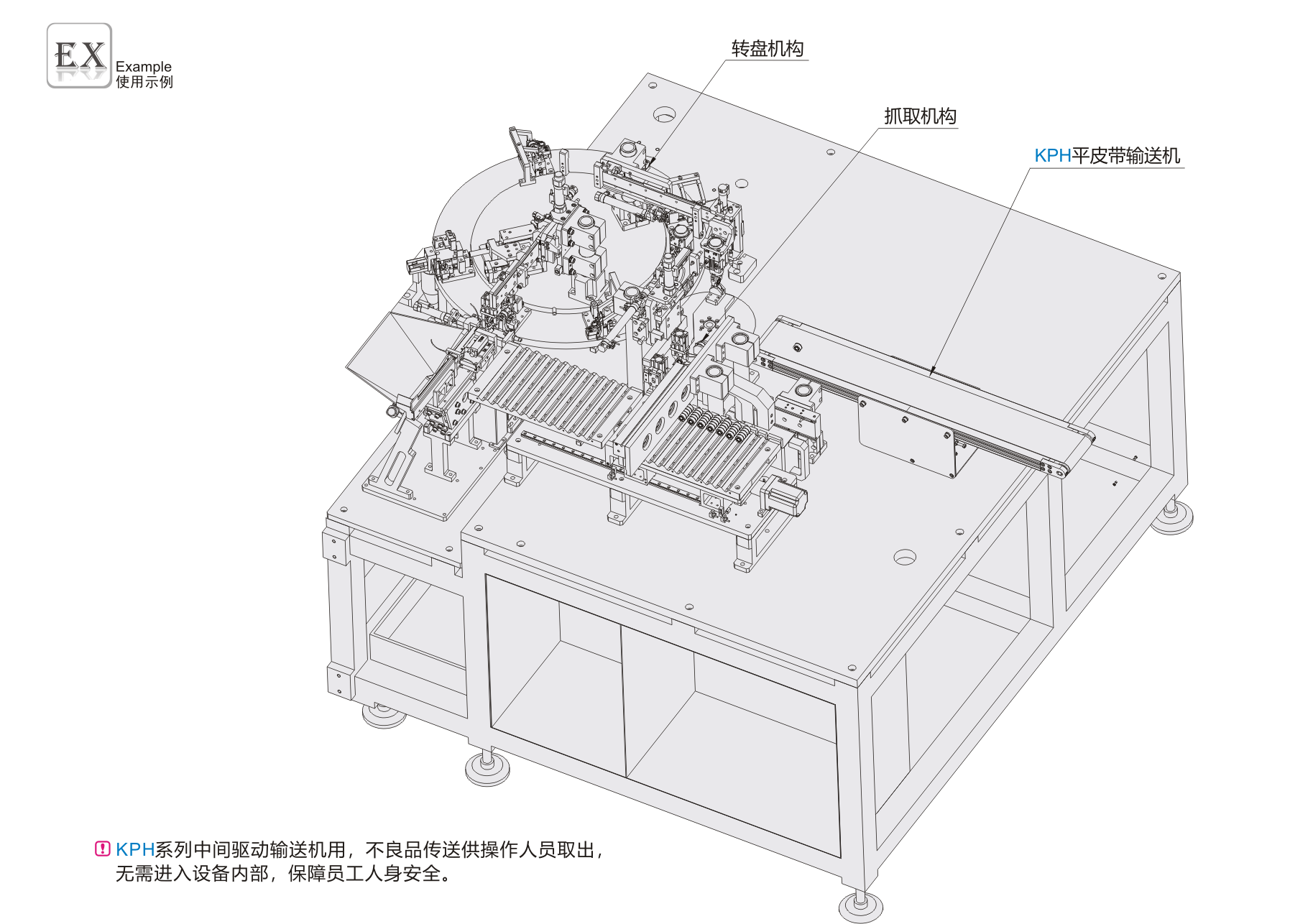 EX
Example
使用示例

转盘机构

抓取机构

KPH平皮带输送机

KPH系列中间驱动输送机用，不良品传送供操作人员取出，无需进入设备内部，保障员工人身安全。