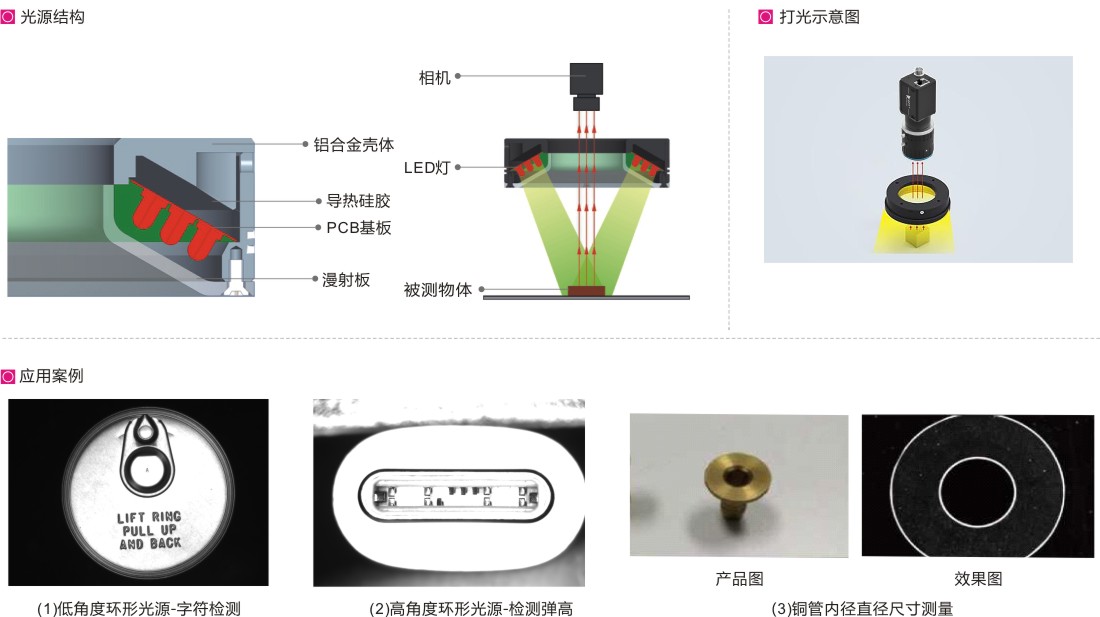 光源结构

铝合金壳体
导热硅胶
PCB基板
漫射板

相机
LED灯
被测物体

打光示意图

应用案例

LIFT RING
PULL UP
AND BACK

(1)低角度环形光源-字符检测

(2)高角度环形光源-检测弹高

产品图

效果图

(3)铜管内径直径尺寸测量