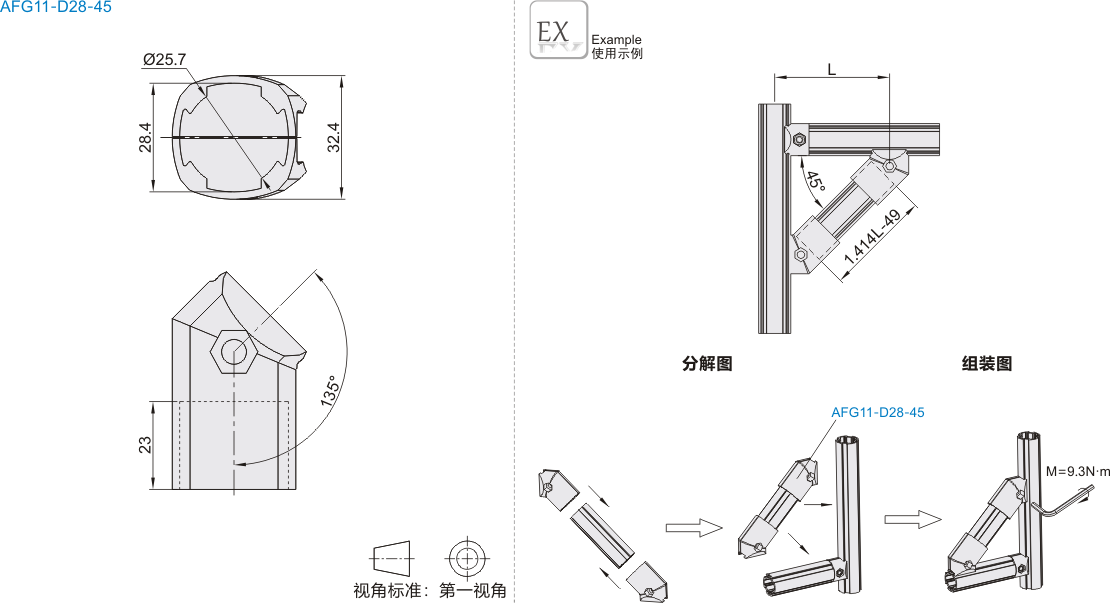 AFG11-D28-45

Ø25.7

28.4

32.4

135°

23

视角标准：第一视角

EX

Example
使用示例

L

45°

1.414L-49

分解图

组装图

AFG11-D28-45

M=9.3N·m