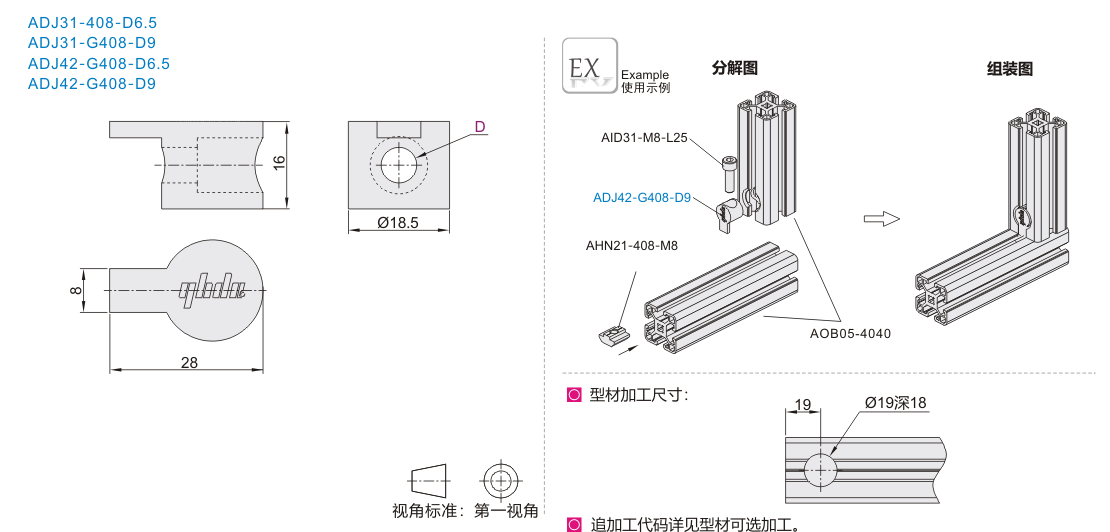 ADJ31-408-D6.5
ADJ31-G408-D9
ADJ42-G408-D6.5
ADJ42-G408-D9

16

D

Ø18.5

8

qbdc

28

视角标准：第一视角

EX
Example
使用示例

分解图

组装图

AID31-M8-L25

ADJ42-G408-D9

AHN21-408-M8

AOB05-4040

型材加工尺寸：

19

Ø19深18

追加工代码详见型材可选加工。