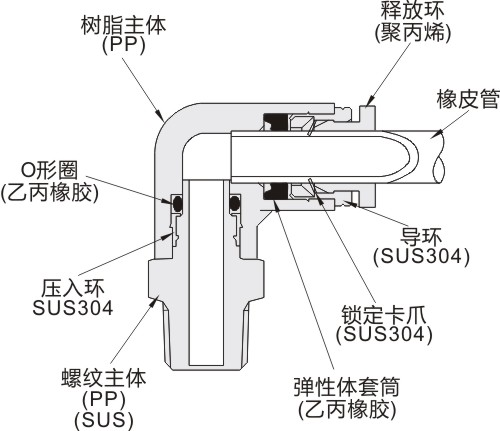 树脂主体
(PP)

释放环
(聚丙烯)

橡皮管

O形圈
(乙丙橡胶)

导环
(SUS304)

压入环
SUS304

锁定卡爪
(SUS304)

螺纹主体
(PP)
(SUS)

弹性体套筒
(乙丙橡胶)