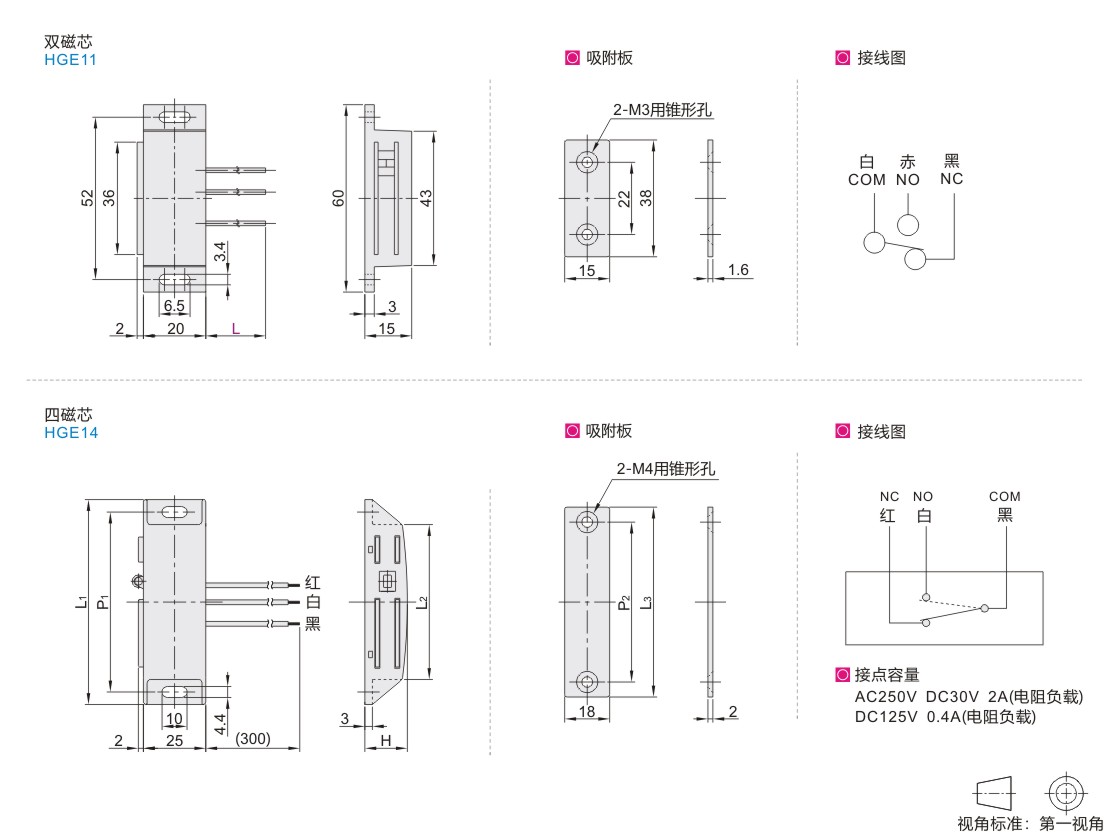 双磁芯
HGE11

52
36
3.4
6.5
2
20
L

60
43
3
15

吸附板

2-M3用锥形孔
22
38
15
1.6

接线图

白 COM
赤 NO
黑 NC

四磁芯
HGE14

$L_1$
$P_1$
红
白
黑
10
4.4
2
25
(300)

$L_2$
3
H

吸附板

2-M4用锥形孔
$P_2$
$L_3$
18
2

接线图

NC 红
NO 白
COM 黑

接点容量
AC250V DC30V 2A(电阻负载)
DC125V 0.4A(电阻负载)

视角标准：第一视角