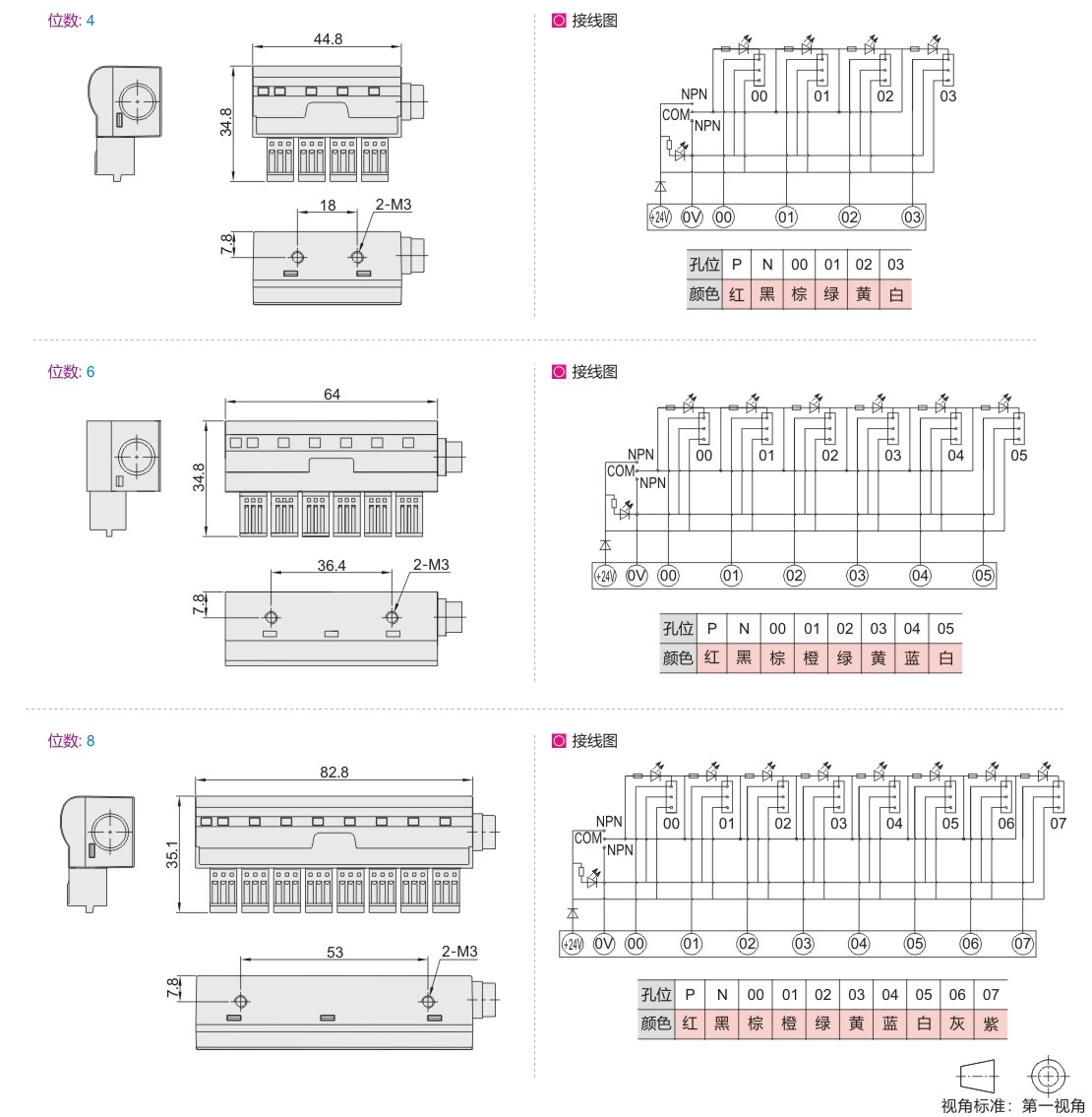 位数: 4

44.8

34.8

18

2-M3

7.8

接线图

NPN

COM

NPN

00 01 02 03

+24V 0V 00 01 02 03

| 孔位 | P | N | 00 | 01 | 02 | 03 |
|---|---|---|---|---|---|---|
| 颜色 | 红 | 黑 | 棕 | 绿 | 黄 | 白 |

位数: 6

64

34.8

36.4

2-M3

7.8

接线图

NPN

COM

NPN

00 01 02 03 04 05

+24V 0V 00 01 02 03 04 05

| 孔位 | P | N | 00 | 01 | 02 | 03 | 04 | 05 |
|---|---|---|---|---|---|---|---|---|
| 颜色 | 红 | 黑 | 棕 | 橙 | 绿 | 黄 | 蓝 | 白 |

位数: 8

82.8

35.1

53

2-M3

7.8

接线图

NPN

COM

NPN

00 01 02 03 04 05 06 07

+24V 0V 00 01 02 03 04 05 06 07

| 孔位 | P | N | 00 | 01 | 02 | 03 | 04 | 05 | 06 | 07 |
|---|---|---|---|---|---|---|---|---|---|---|
| 颜色 | 红 | 黑 | 棕 | 橙 | 绿 | 黄 | 蓝 | 白 | 灰 | 紫 |

视角标准：第一视角