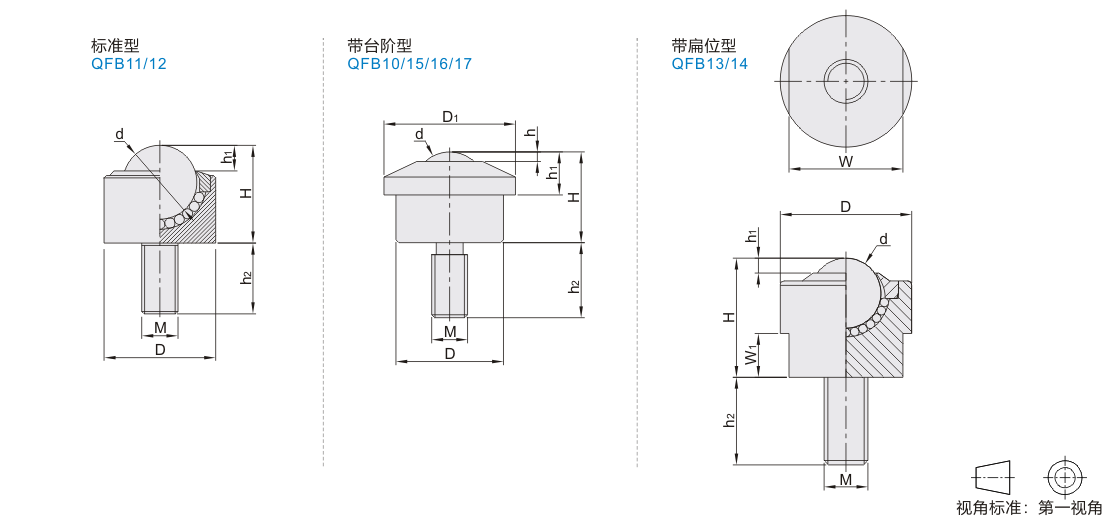 标准型
QFB11/12

d
$h_1$
H
$h_2$
M
D

带台阶型
QFB10/15/16/17

$D_1$
d
h
$h_1$
H
$h_2$
M
D

带扁位型
QFB13/14

W
D
$h_1$
d
H
$W_1$
$h_2$
M

视角标准：第一视角