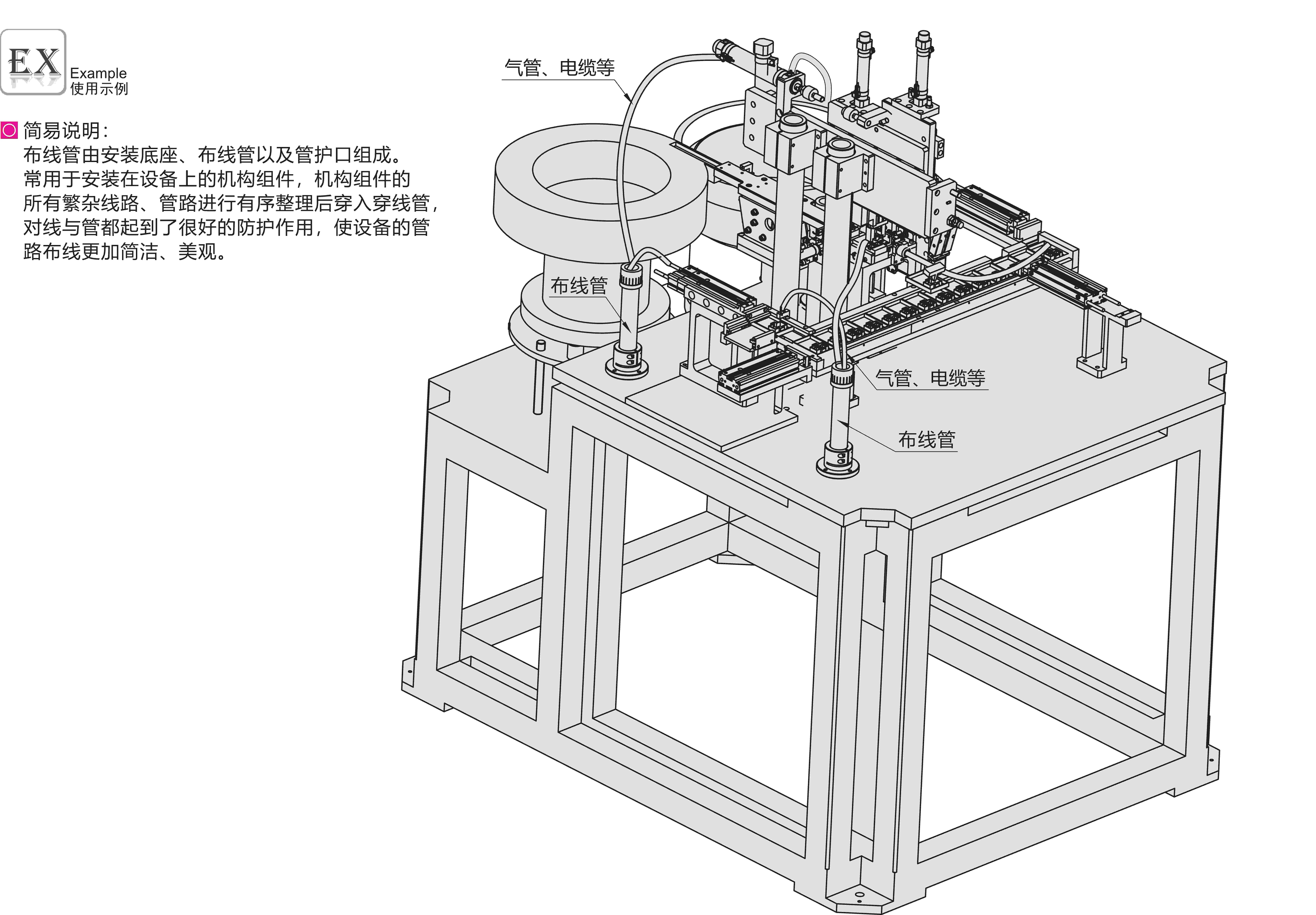 EX
Example
使用示例

简易说明:
布线管由安装底座、布线管以及管护口组成。常用于安装在设备上的机构组件，机构组件的所有繁杂线路、管路进行有序整理后穿入穿线管，对线与管都起到了很好的防护作用，使设备的管路布线更加简洁、美观。

气管、电缆等

布线管

气管、电缆等

布线管