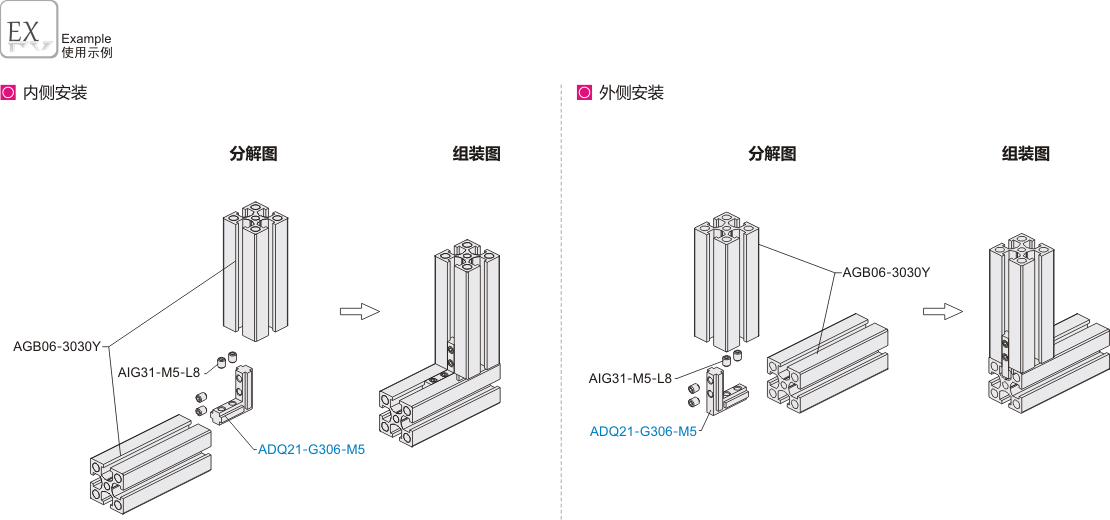 EX
Example
使用示例

内侧安装

分解图

组装图

AGB06-3030Y

AIG31-M5-L8

ADQ21-G306-M5

外侧安装

分解图

组装图

AGB06-3030Y

AIG31-M5-L8

ADQ21-G306-M5