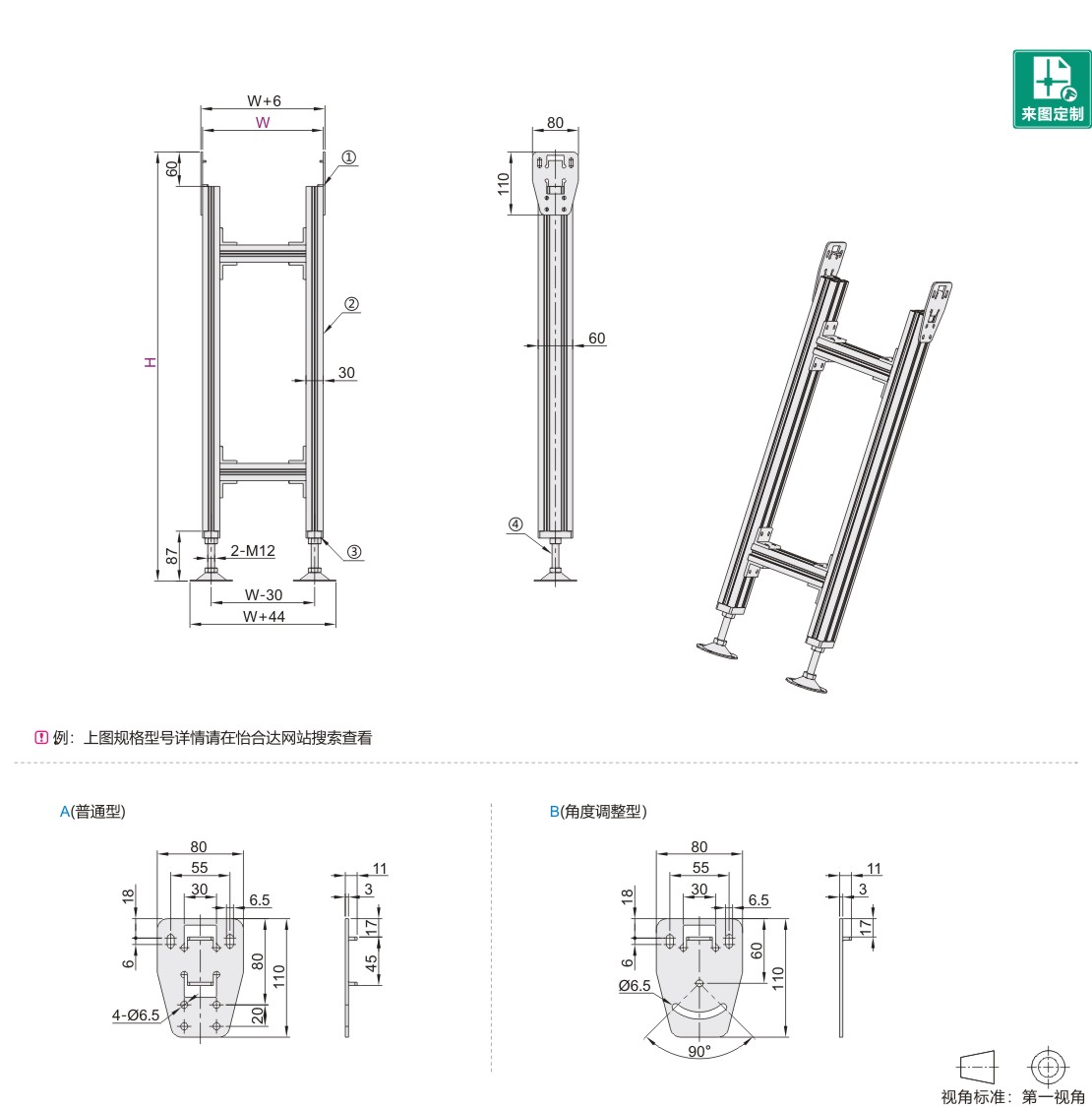 来图定制

W+6
W
60
①
②
H
30
87
2-M12
③
W-30
W+44

80
110
60
④

例：上图规格型号详情请在怡合达网站搜索查看

A(普通型)

80
55
30
6.5
18
6
80
110
20
4-Ø6.5
11
3
17
45

B(角度调整型)

80
55
30
6.5
18
6
60
110
Ø6.5
90°
11
3
17

视角标准：第一视角