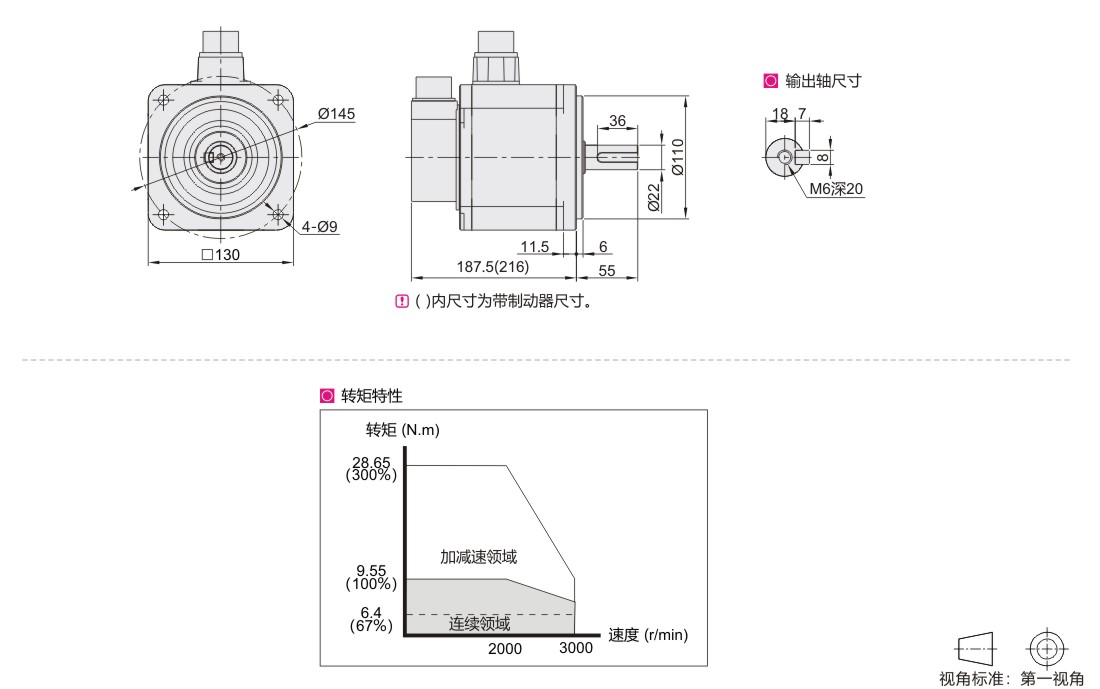 Ø145

4-Ø9

□130

36

Ø110

Ø22

11.5　6

187.5(216)　55

输出轴尺寸

18　7

8

M6深20

( )内尺寸为带制动器尺寸。

转矩特性

转矩 (N.m)

28.65
(300%)

9.55
(100%)

6.4
(67%)

加减速领域

连续领域

2000　3000

速度 (r/min)

视角标准：第一视角