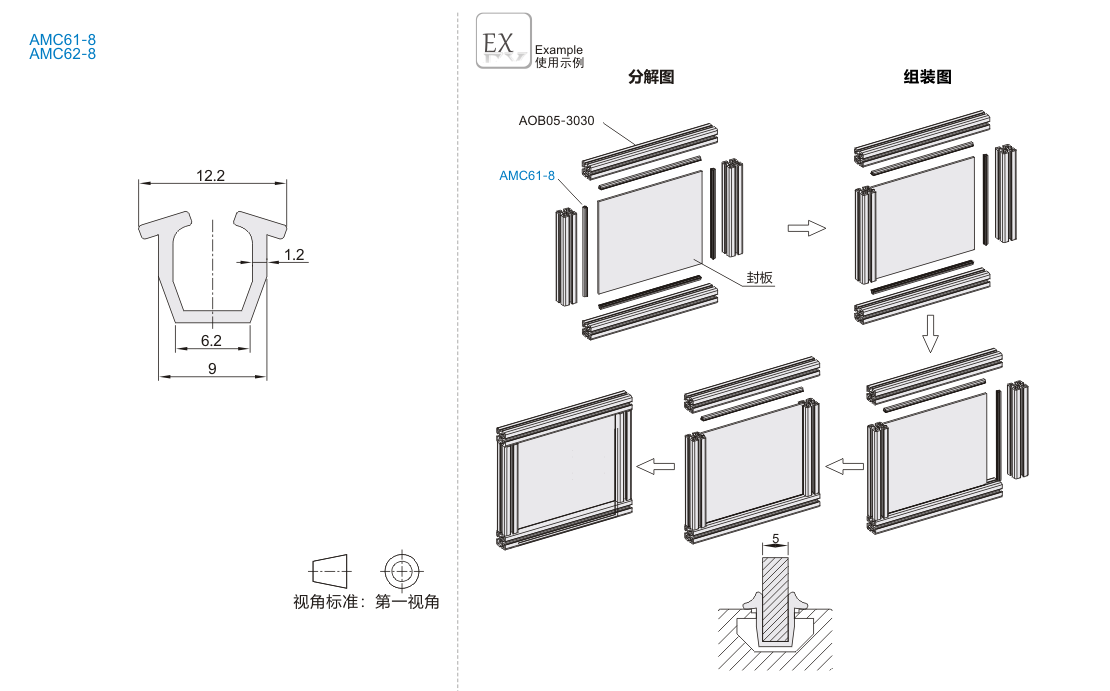 AMC61-8
AMC62-8

12.2
1.2
6.2
9

视角标准：第一视角

EX
Example
使用示例

分解图

组装图

AOB05-3030

AMC61-8

封板

5