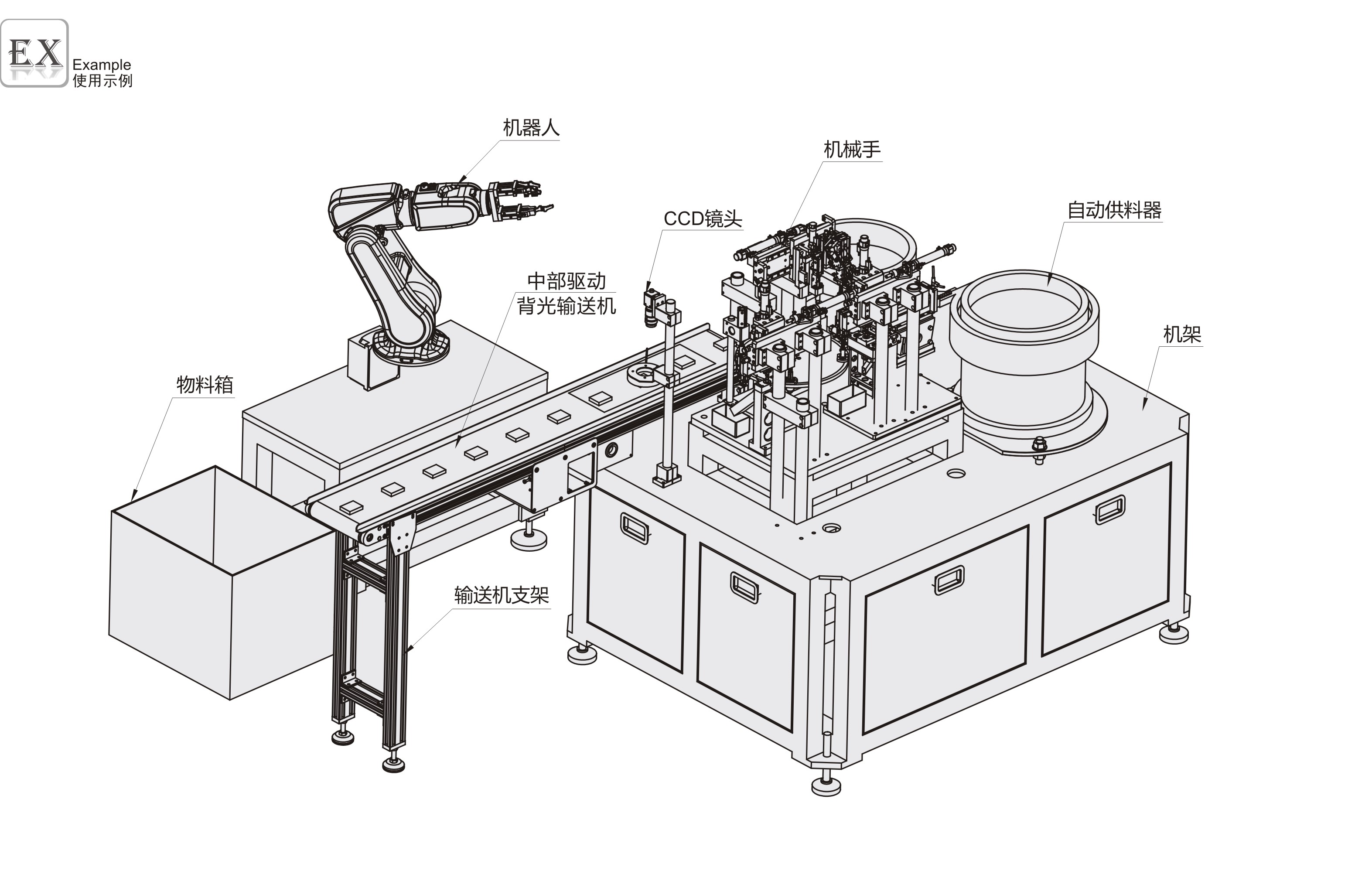 EX
Example
使用示例

机器人

机械手

CCD镜头

自动供料器

中部驱动
背光输送机

机架

物料箱

输送机支架