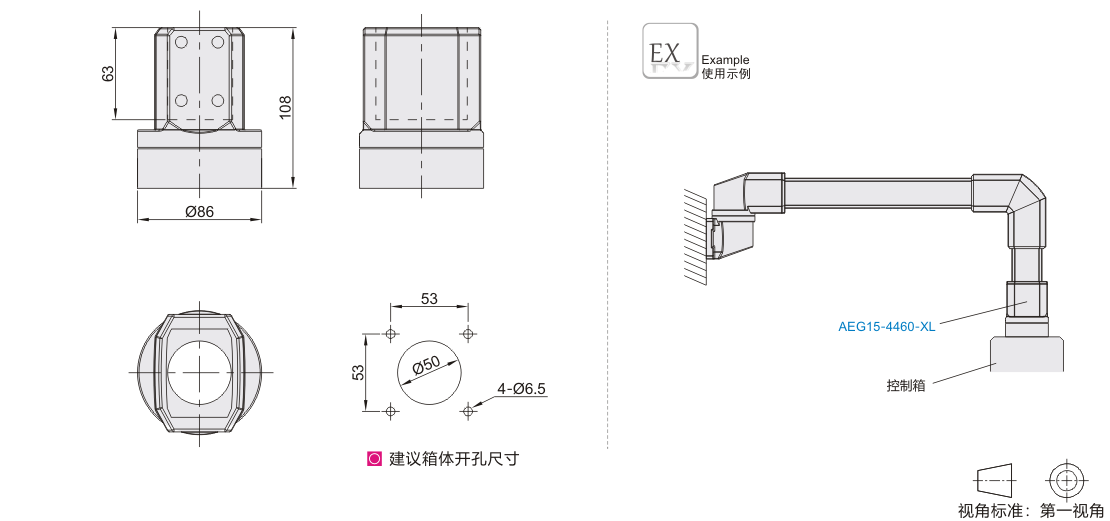 63

108

Ø86

53

53

Ø50

4-Ø6.5

建议箱体开孔尺寸

EX
Example
使用示例

AEG15-4460-XL

控制箱

视角标准：第一视角