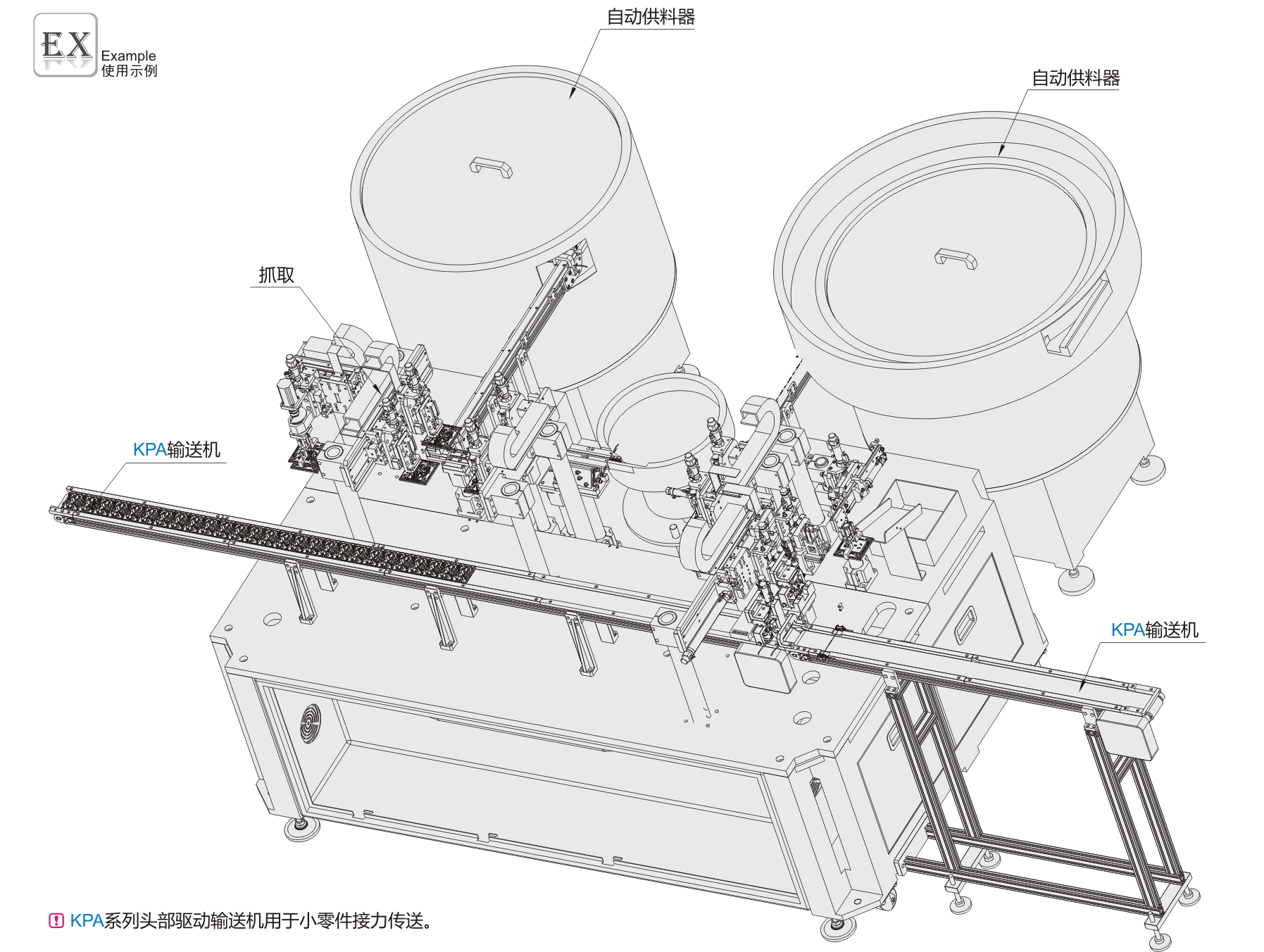 EX
Example
使用示例

自动供料器

自动供料器

抓取

KPA输送机

KPA输送机

KPA系列头部驱动输送机用于小零件接力传送。