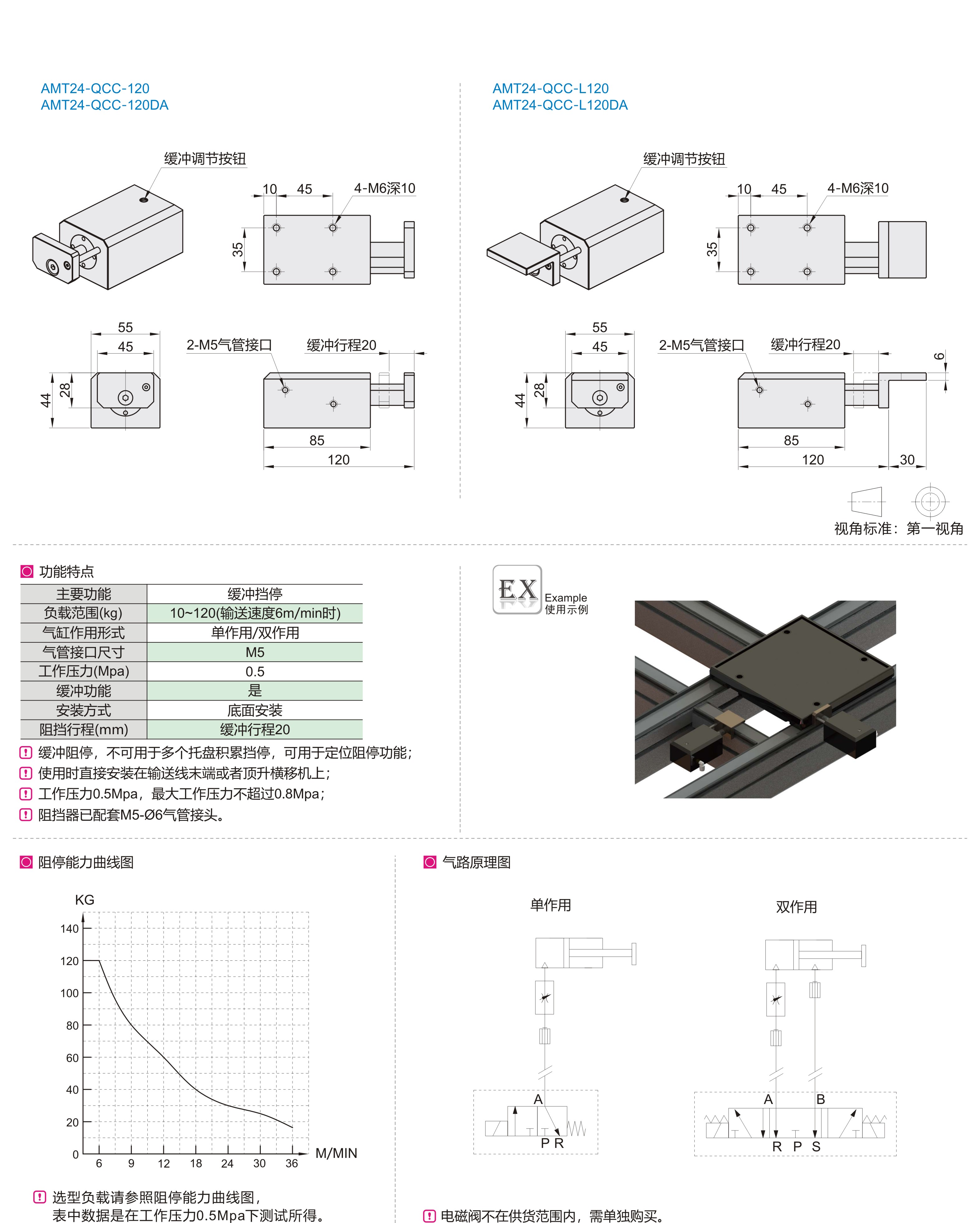 AMT24-QCC-120
AMT24-QCC-120DA

缓冲调节按钮

10 45 4-M6深10

35

55
45

44 28

2-M5气管接口 缓冲行程20

85
120

AMT24-QCC-L120
AMT24-QCC-L120DA

缓冲调节按钮

10 45 4-M6深10

35

55
45

44 28

2-M5气管接口 缓冲行程20

6

85
120 30

视角标准：第一视角

功能特点

| 主要功能 | 缓冲挡停 |
|---|---|
| 负载范围(kg) | 10~120(输送速度6m/min时) |
| 气缸作用形式 | 单作用/双作用 |
| 气管接口尺寸 | M5 |
| 工作压力(Mpa) | 0.5 |
| 缓冲功能 | 是 |
| 安装方式 | 底面安装 |
| 阻挡行程(mm) | 缓冲行程20 |

缓冲阻停，不可用于多个托盘积累挡停，可用于定位阻停功能；
使用时直接安装在输送线末端或者顶升横移机上；
工作压力0.5Mpa，最大工作压力不超过0.8Mpa；
阻挡器已配套M5-Ø6气管接头。

EX Example 使用示例

阻停能力曲线图

KG
140
120
100
80
60
40
20
0
6 9 12 18 24 30 36 M/MIN

选型负载请参照阻停能力曲线图，
表中数据是在工作压力0.5Mpa下测试所得。

气路原理图

单作用

A
P R

双作用

A B
R P S

电磁阀不在供货范围内，需单独购买。