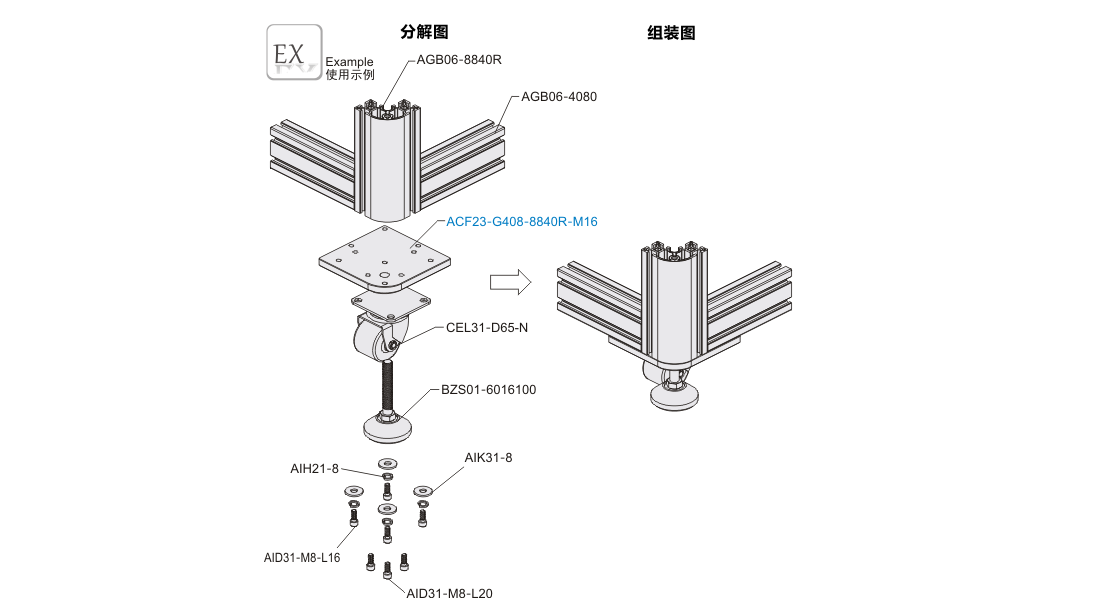 EX
Example
使用示例

分解图

组装图

AGB06-8840R

AGB06-4080

ACF23-G408-8840R-M16

CEL31-D65-N

BZS01-6016100

AIH21-8

AIK31-8

AID31-M8-L16

AID31-M8-L20