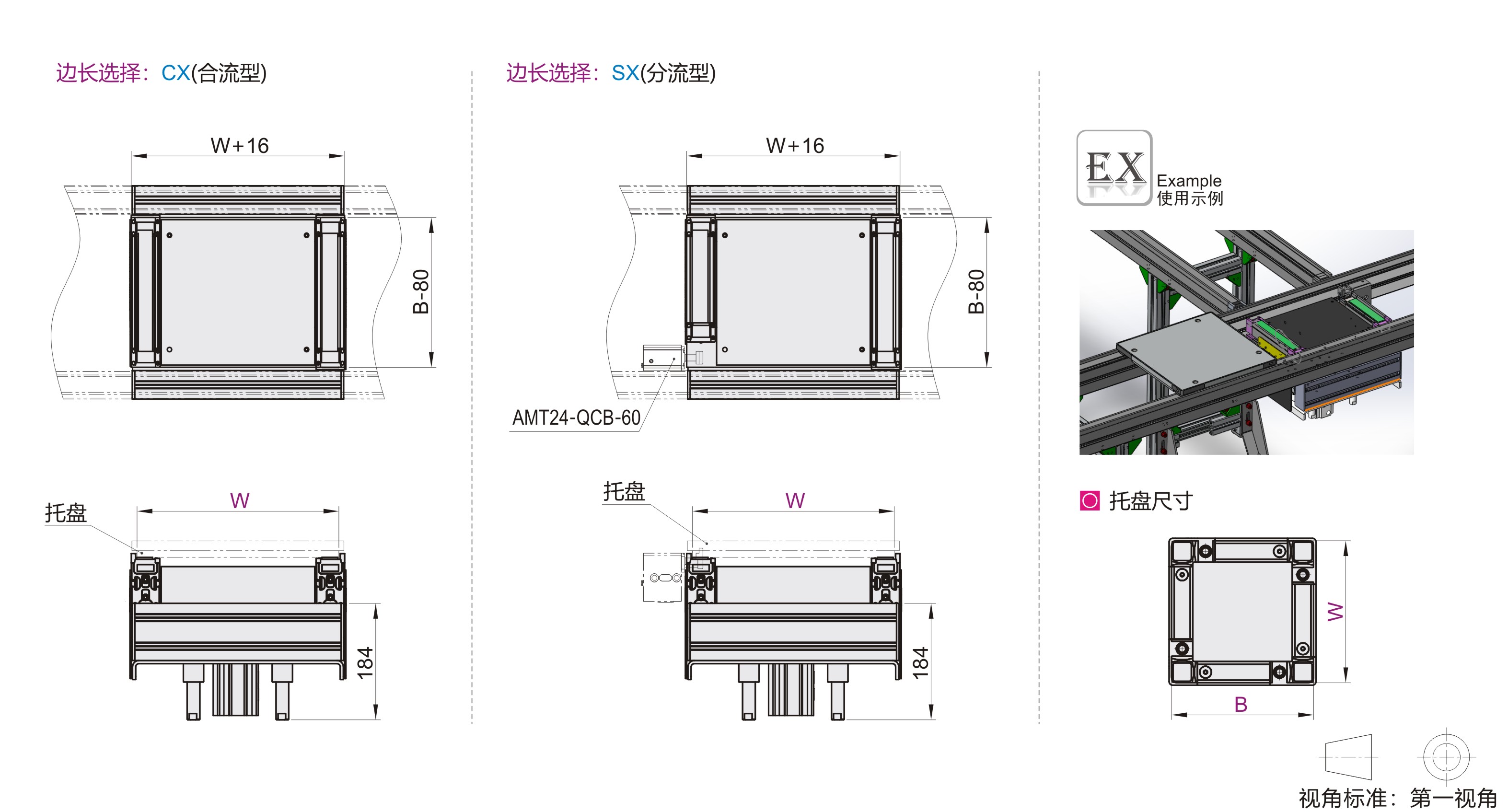 边长选择：CX(合流型)

W+16

B-80

托盘

W

184

边长选择：SX(分流型)

W+16

B-80

AMT24-QCB-60

托盘

W

184

EX Example 使用示例

托盘尺寸

W

B

视角标准：第一视角