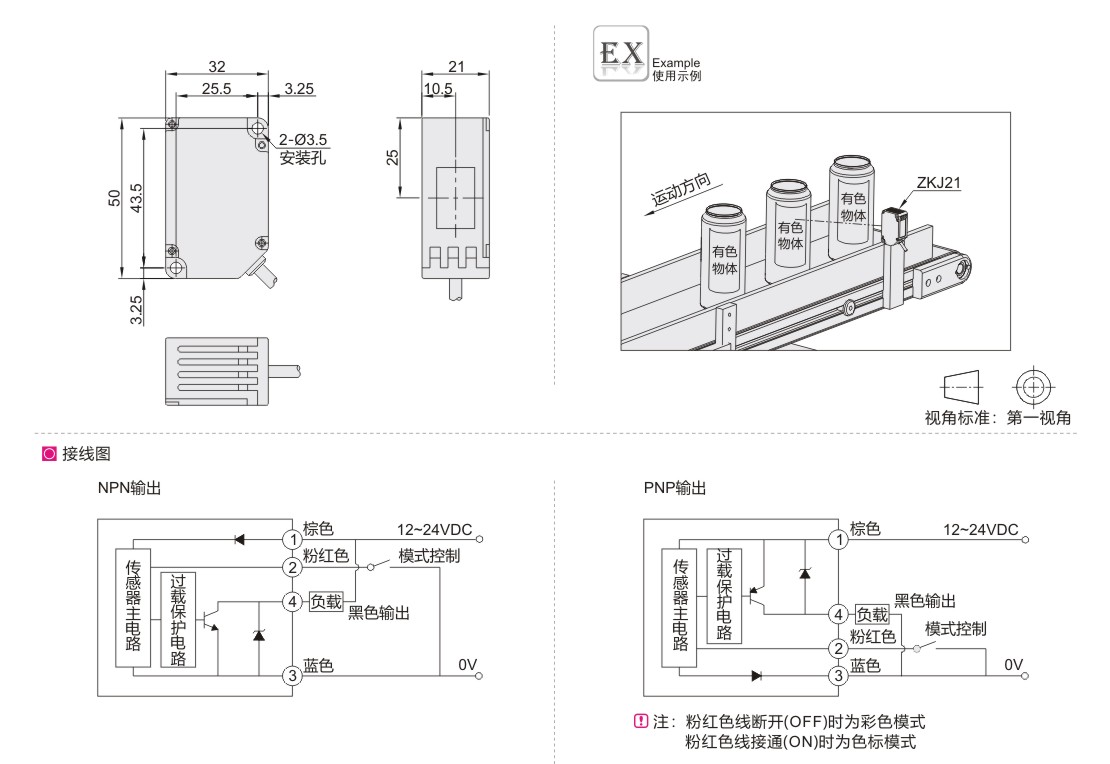 32
25.5
3.25
2-Ø3.5
安装孔
50
43.5
3.25
21
10.5
25

EX Example
使用示例

运动方向
有色物体
有色物体
有色物体
ZKJ21

视角标准：第一视角

接线图

NPN输出

传感器主电路
过载保护电路
1 棕色
12~24VDC
2 粉红色
模式控制
4 负载
黑色输出
3 蓝色
0V

PNP输出

传感器主电路
过载保护电路
1 棕色
12~24VDC
4 负载
黑色输出
2 粉红色
模式控制
3 蓝色
0V

注：粉红色线断开(OFF)时为彩色模式
粉红色线接通(ON)时为色标模式